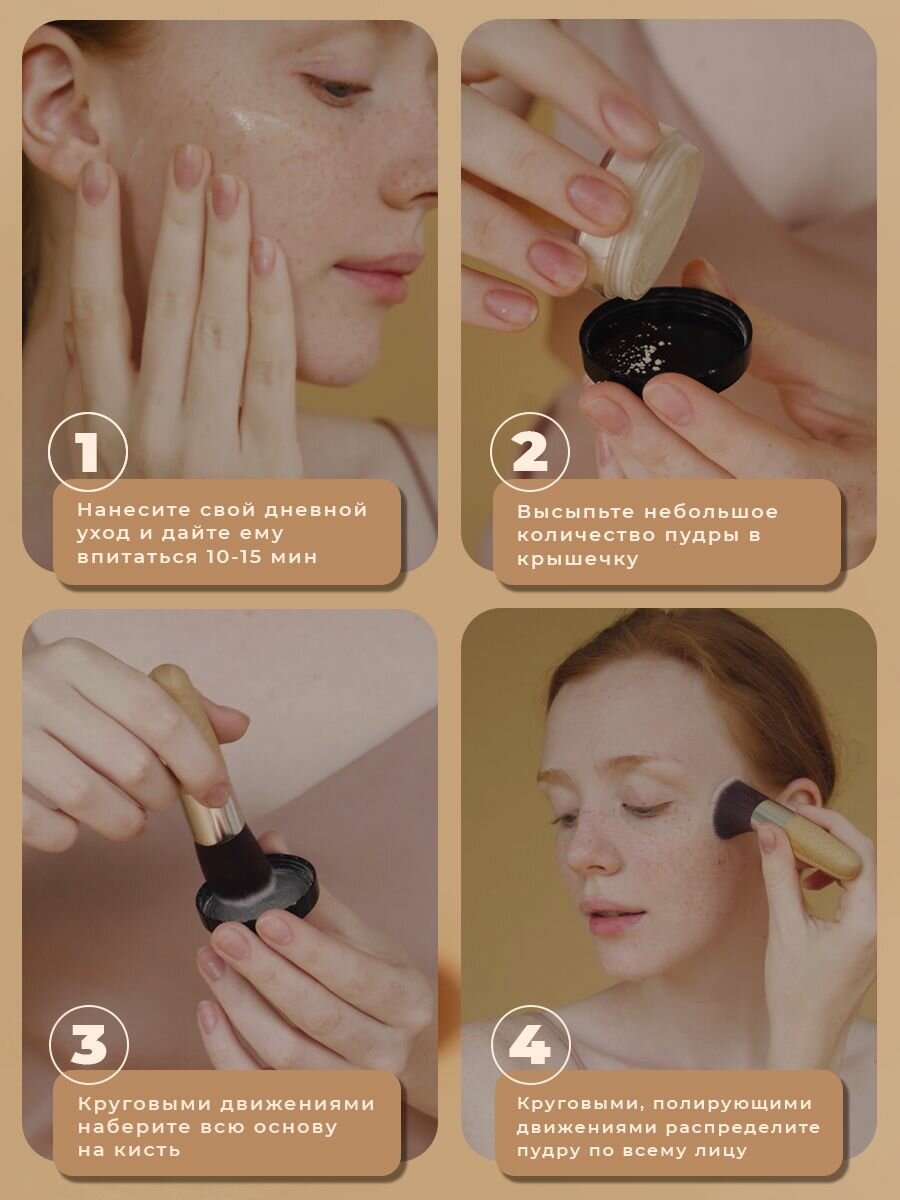 1

Нанесите свой дневной уход и дайте ему впитаться 10-15 мин

2

Высыпьте небольшое количество пудры в крышечку

3

Круговыми движениями наберите всю основу на кисть

4

Круговыми, полирующими движениями распределите пудру по всему лицу