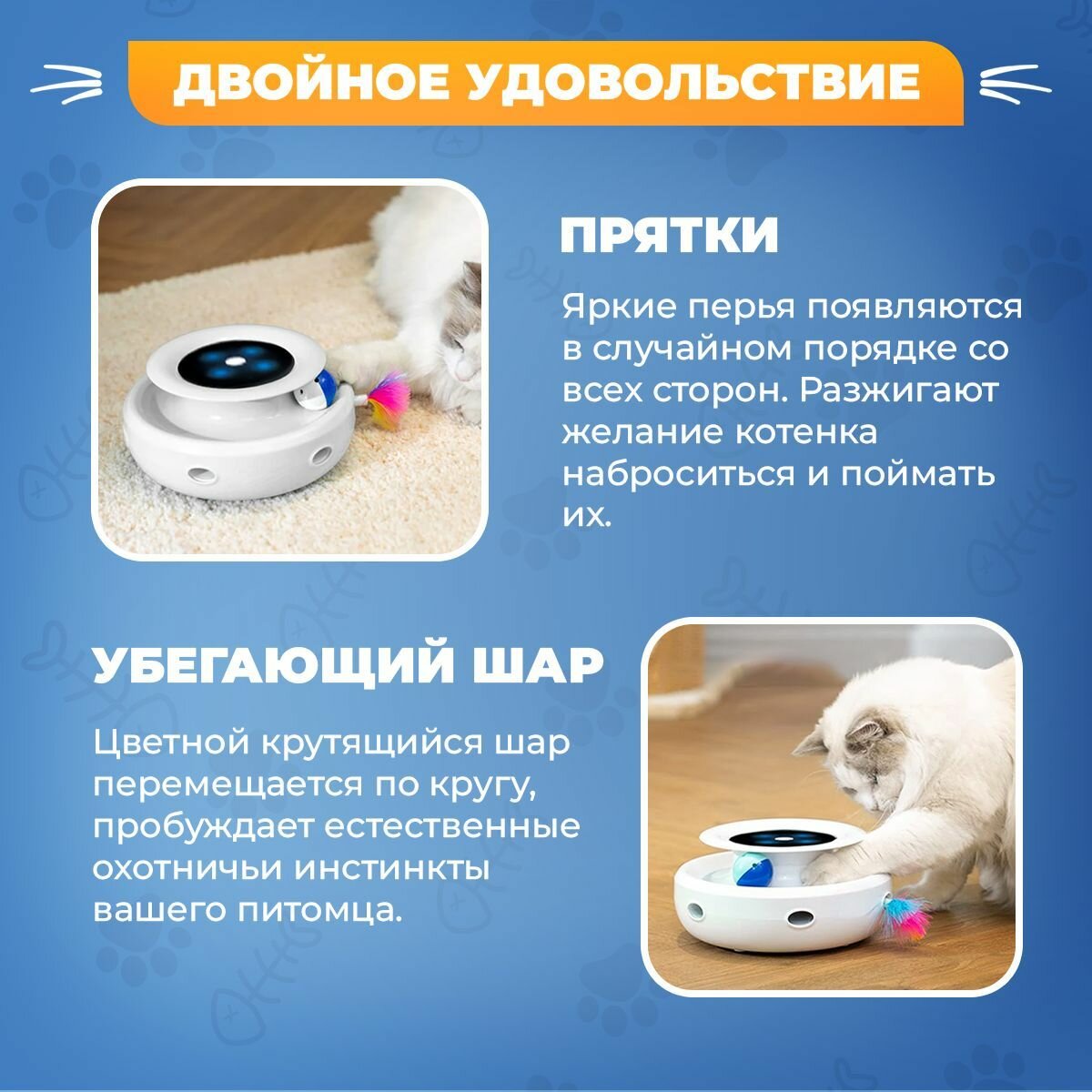 ДВОЙНОЕ УДОВОЛЬСТВИЕ

ПРЯТКИ

Яркие перья появляются в случайном порядке со всех сторон. Разжигают желание котенка наброситься и поймать их.

УБЕГАЮЩИЙ ШАР

Цветной крутящийся шар перемещается по кругу, пробуждает естественные охотничьи инстинкты вашего питомца.