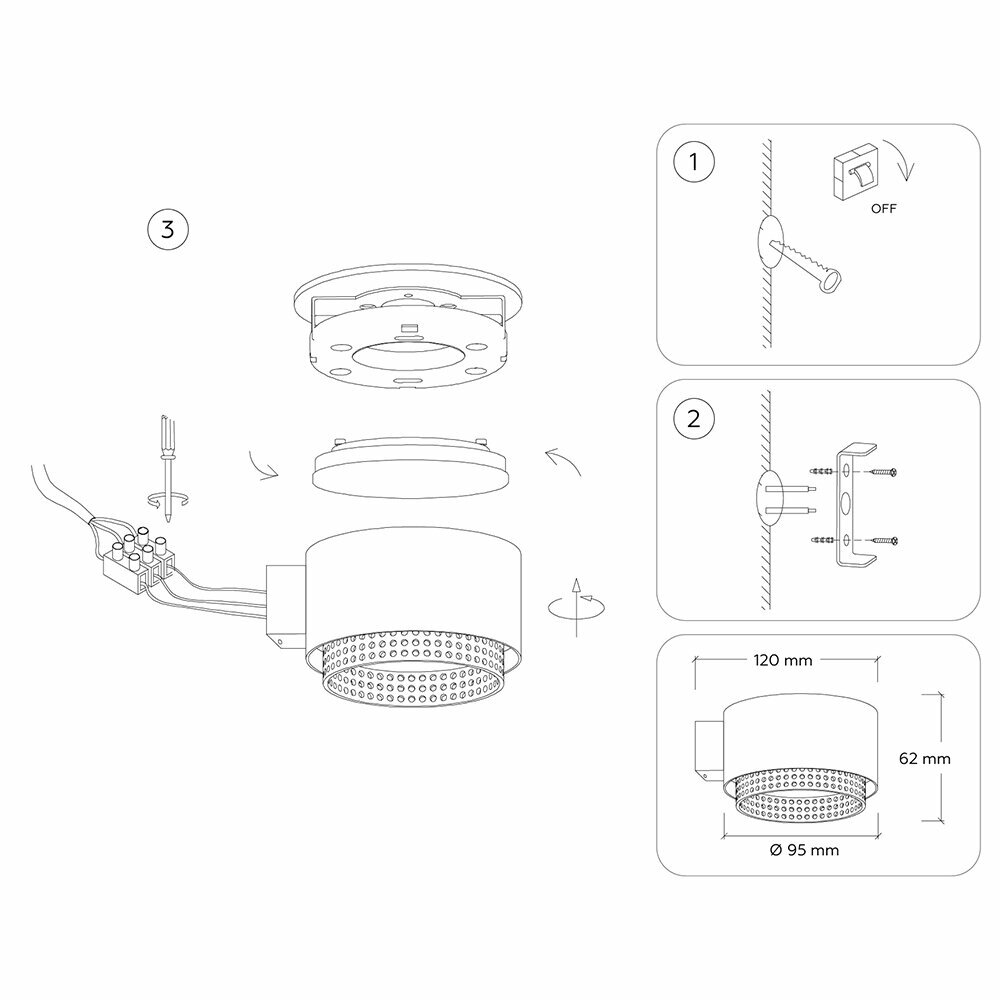 3

1

OFF

2

120 mm

62 mm

Ø 95 mm