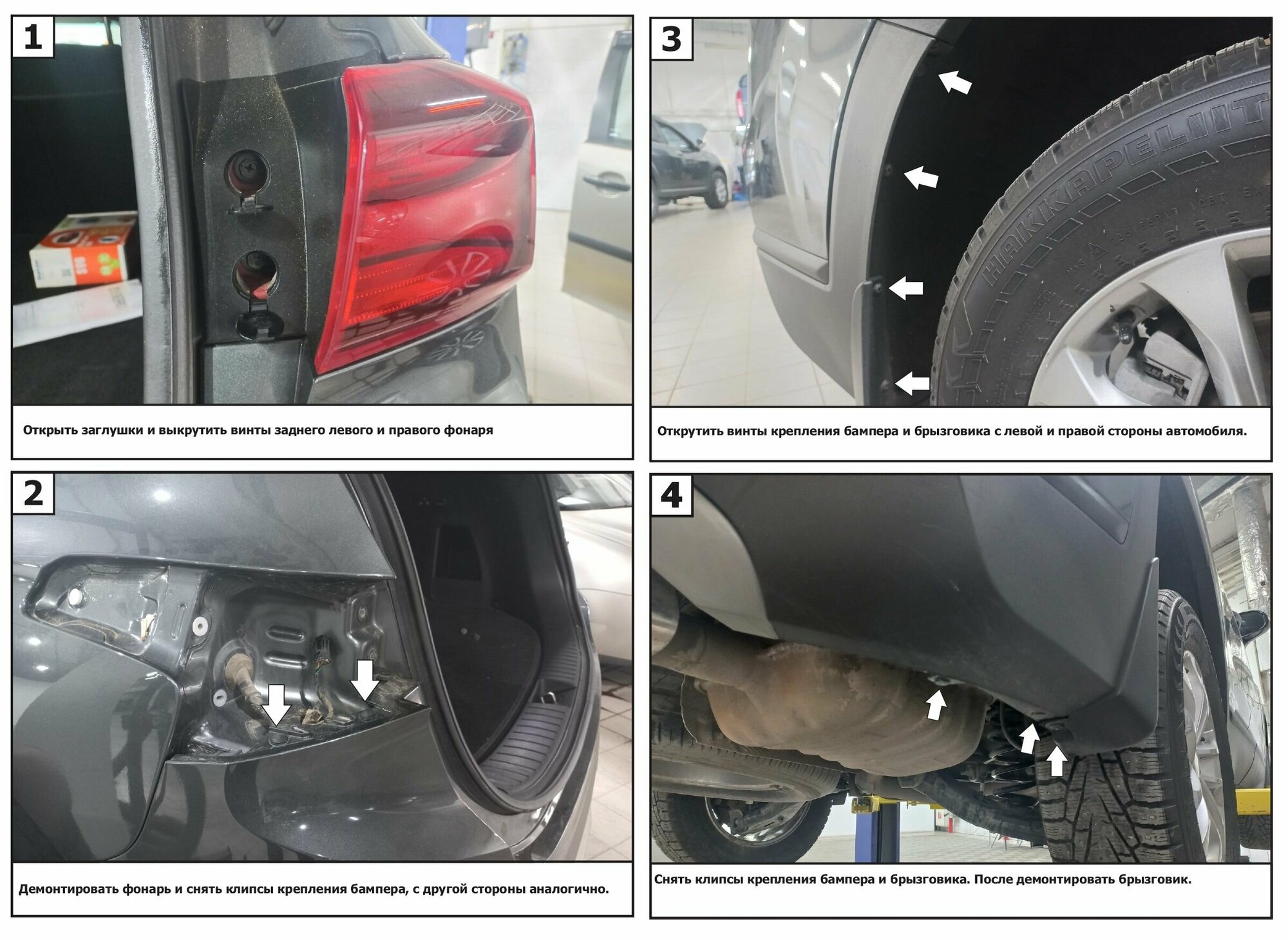 1

Открыть заглушки и выкрутить винты заднего левого и правого фонаря

2

Демонтировать фонарь и снять клипсы крепления бампера, с другой стороны аналогично.

3

HAKKAPELIITTA

Открутить винты крепления бампера и брызговика с левой и правой стороны автомобиля.

4

Снять клипсы крепления бампера и брызговика. После демонтировать брызговик.