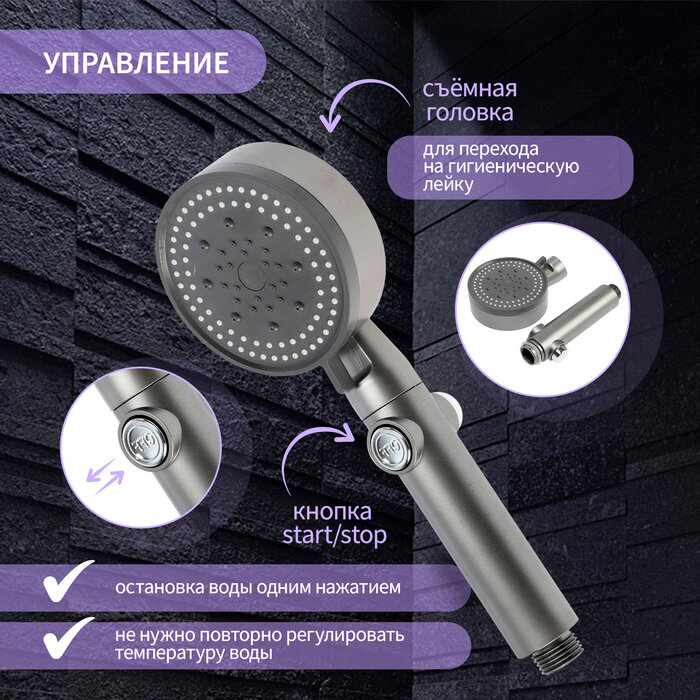 УПРАВЛЕНИЕ

съёмная головка

для перехода на гигиеническую лейку

кнопка start/stop

остановка воды одним нажатием

не нужно повторно регулировать температуру воды