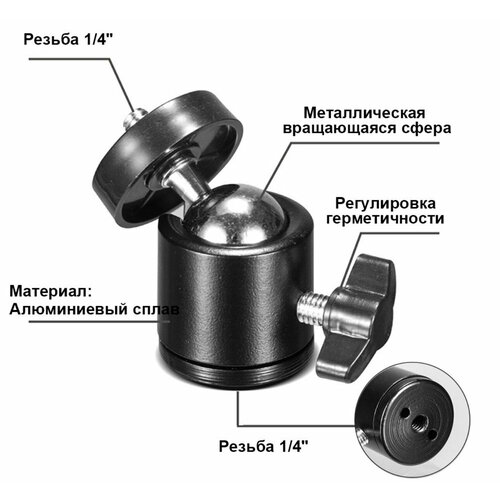 Резьба 1/4"

Металлическая вращающаяся сфера

Регулировка герметичности

Материал:
Алюминиевый сплав

Резьба 1/4"