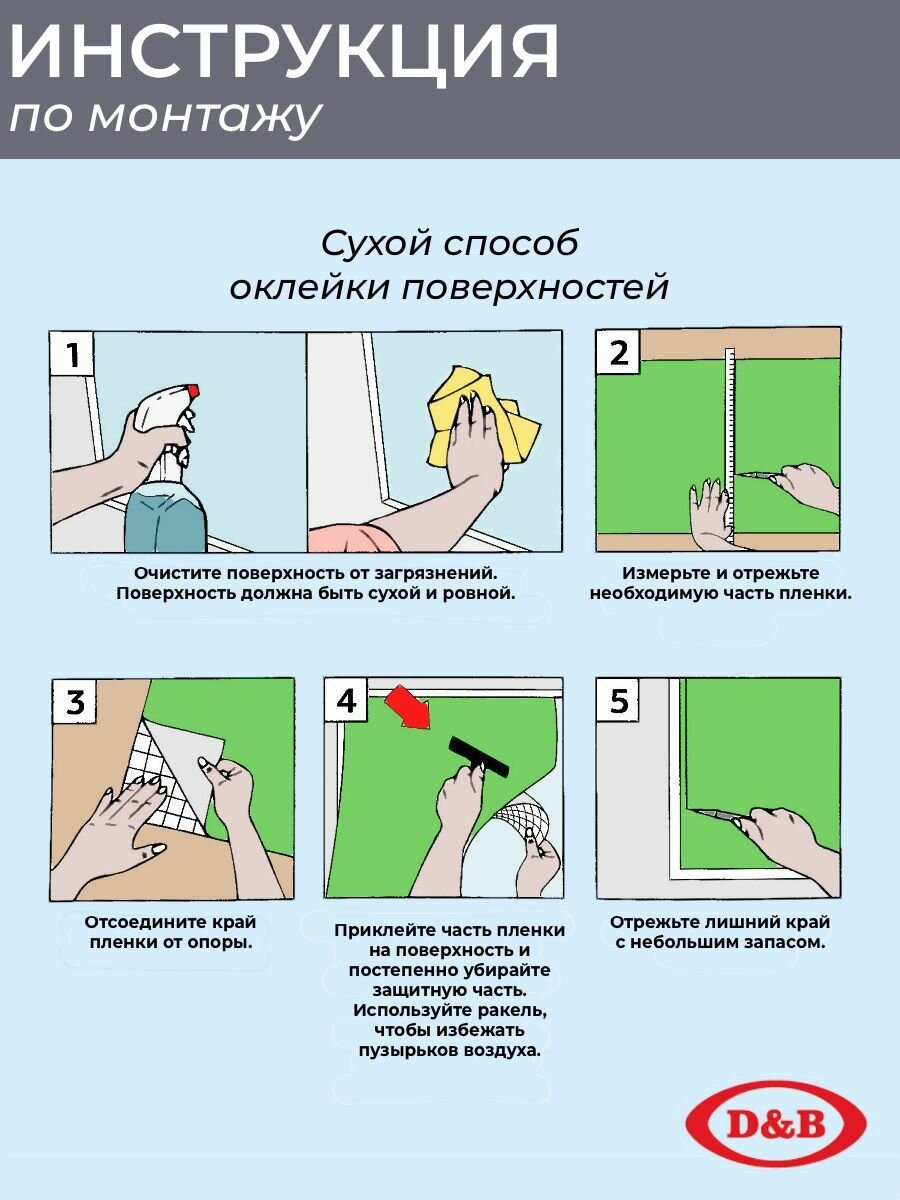 ИНСТРУКЦИЯ
по монтажу

Сухой способ
оклейки поверхностей

1

Очистите поверхность от загрязнений. Поверхность должна быть сухой и ровной.

2

Измерьте и отрежьте необходимую часть пленки.

3

Отсоедините край пленки от опоры.

4

Приклейте часть пленки на поверхность и постепенно убирайте защитную часть. Используйте ракель, чтобы избежать пузырьков воздуха.

5

Отрежьте лишний край с небольшим запасом.

D&B