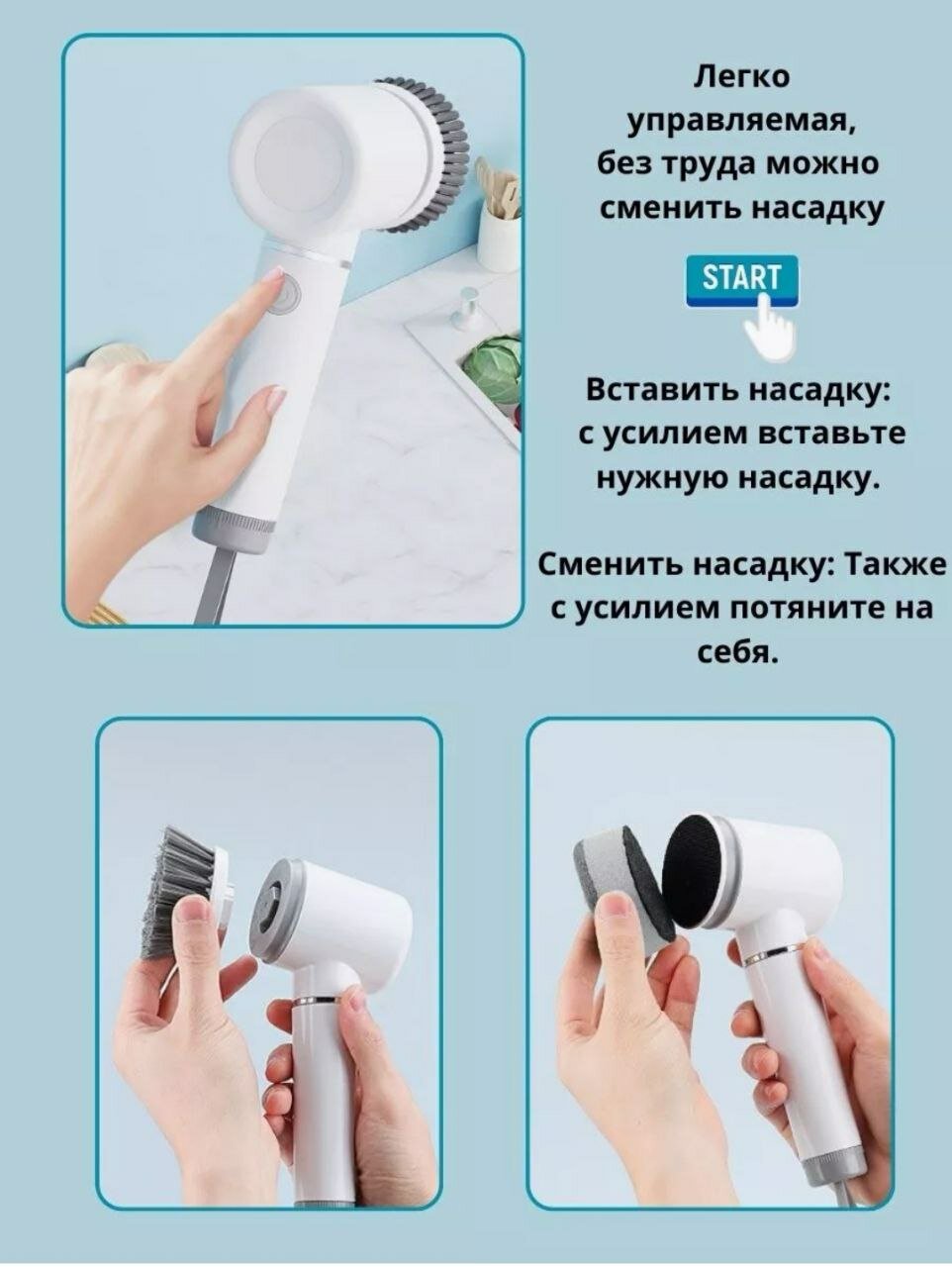 Легко управляемая, без труда можно сменить насадку

START

Вставить насадку: с усилием вставьте нужную насадку.

Сменить насадку: Также с усилием потяните на себя.