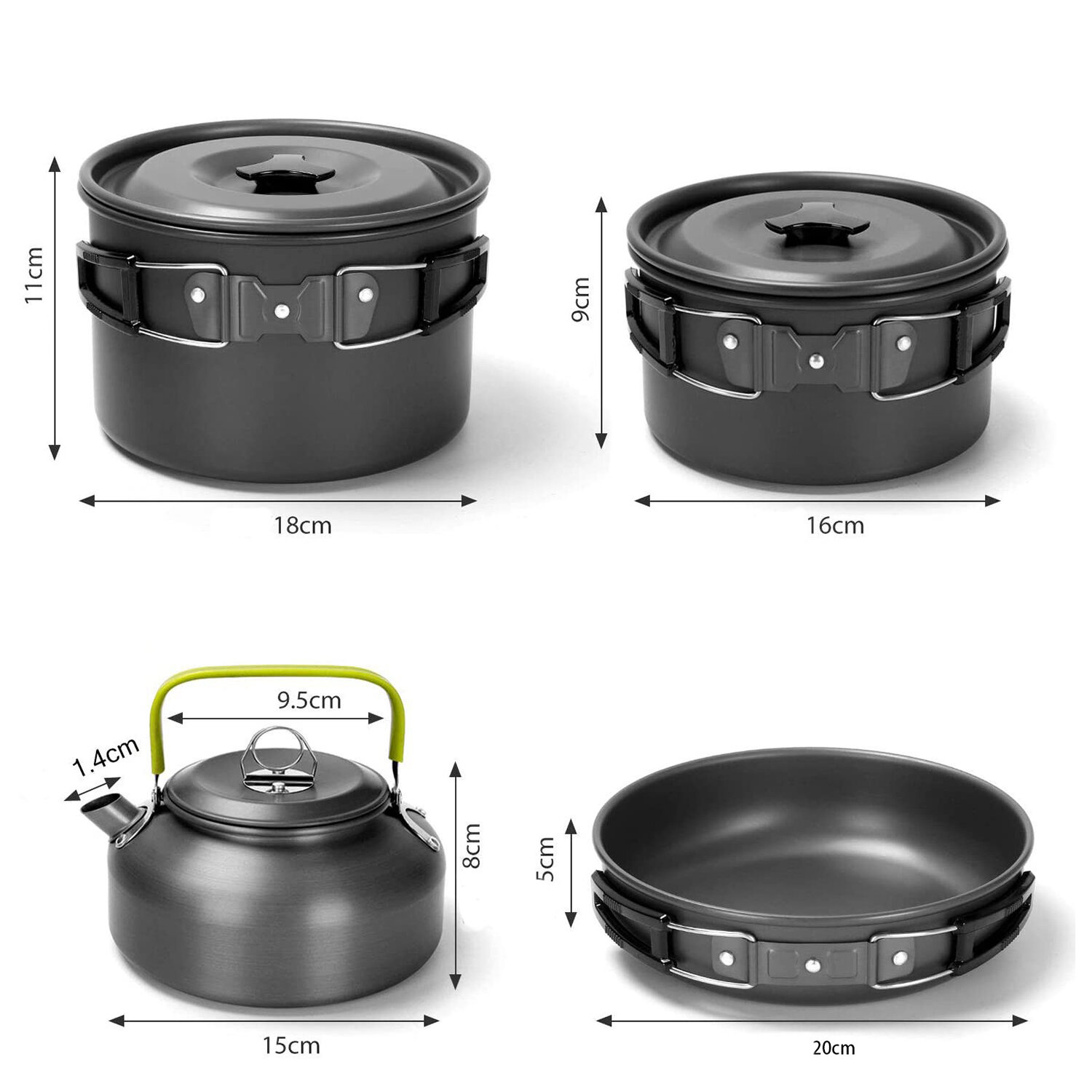 11cm
18cm
9cm
16cm
9.5cm
1.4cm
8cm
15cm
5cm
20cm