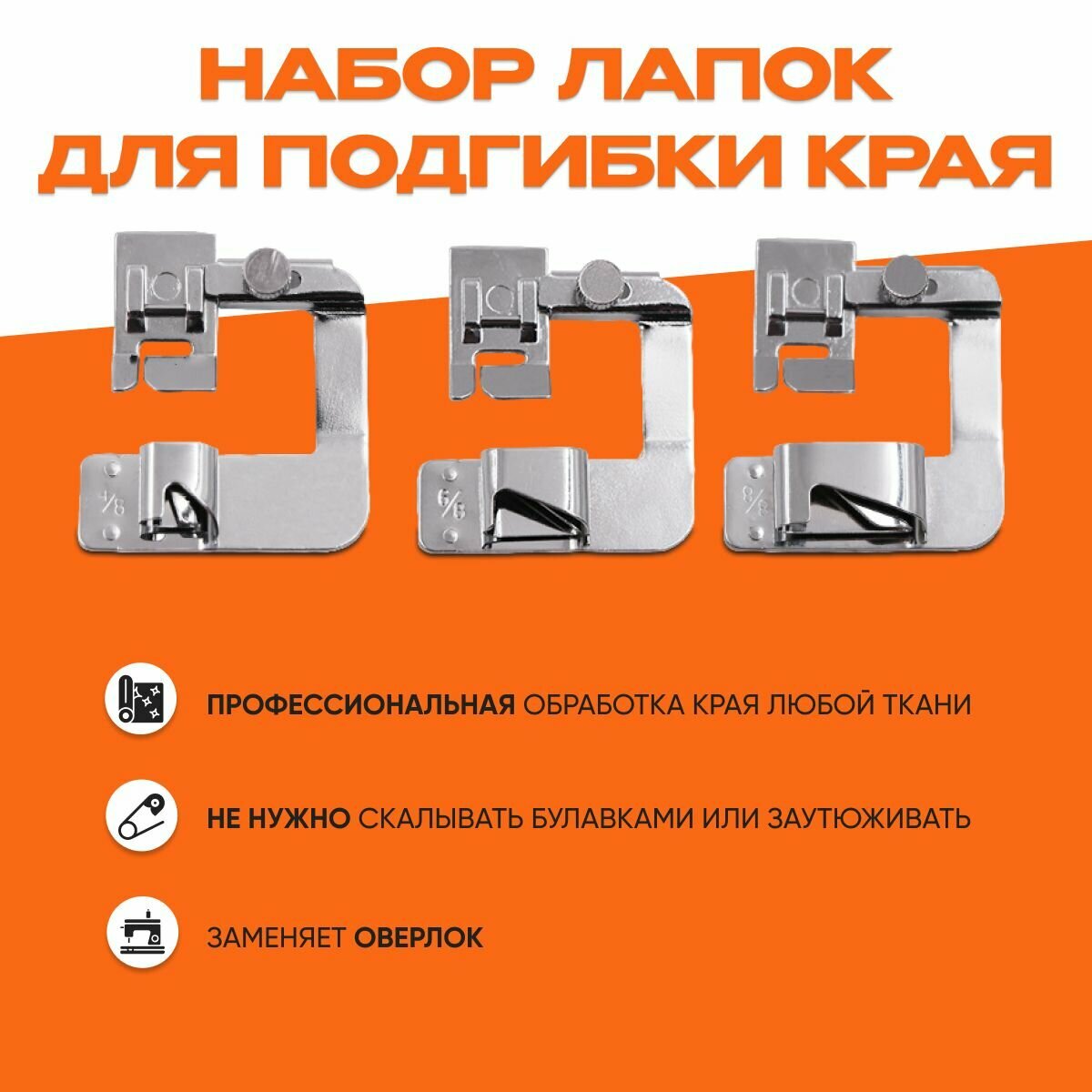 НАБОР ЛАПОК ДЛЯ ПОДГИБКИ КРАЯ

4/8

6/8

8/8

ПРОФЕССИОНАЛЬНАЯ ОБРАБОТКА КРАЯ ЛЮБОЙ ТКАНИ

НЕ НУЖНО СКАЛЫВАТЬ БУЛАВКАМИ ИЛИ ЗАУТЮЖИВАТЬ

ЗАМЕНЯЕТ ОВЕРЛОК