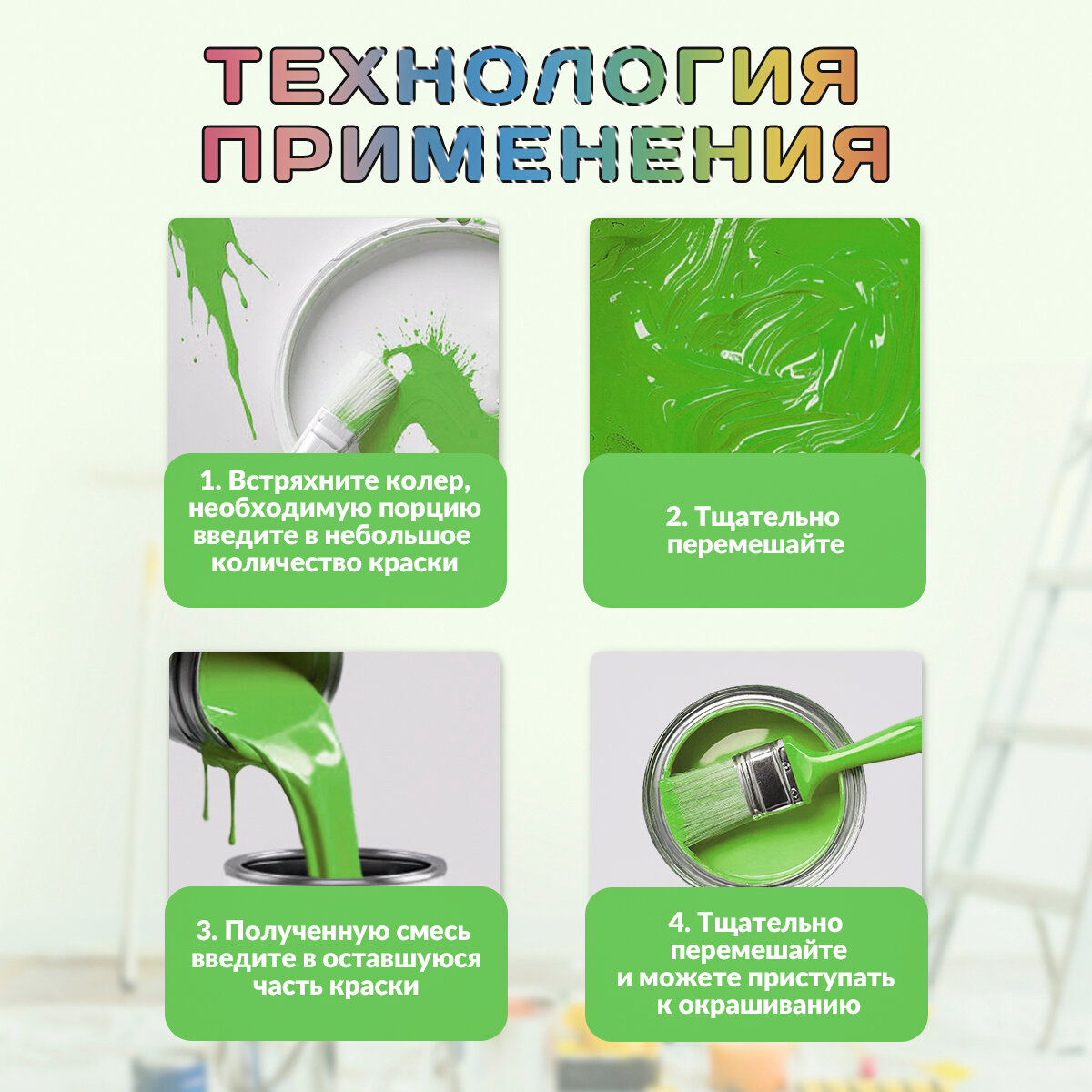 ТЕХНОЛОГИЯ ПРИМЕНЕНИЯ

1. Встряхните колер, необходимую порцию введите в небольшое количество краски

2. Тщательно перемешайте

3. Полученную смесь введите в оставшуюся часть краски

4. Тщательно перемешайте и можете приступать к окрашиванию