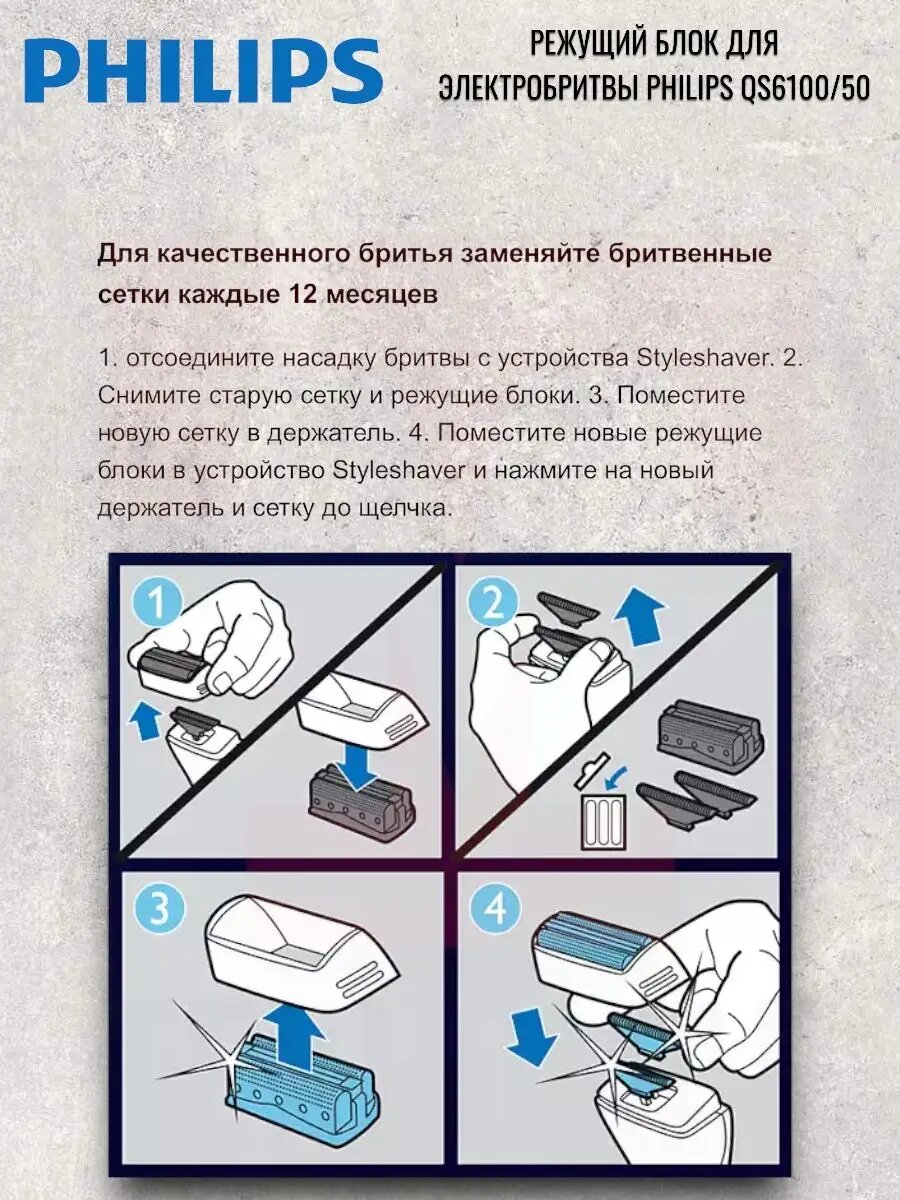 PHILIPS

РЕЖУЩИЙ БЛОК ДЛЯ ЭЛЕКТРОБРИТВЫ PHILIPS QS6100/50

Для качественного бритья заменяйте бритвенные сетки каждые 12 месяцев

1. отсоедините насадку бритвы с устройства Styleshaver. 2. Снимите старую сетку и режущие блоки. 3. Поместите новую сетку в держатель. 4. Поместите новые режущие блоки в устройство Styleshaver и нажмите на новый держатель и сетку до щелчка.

1

2

3

4