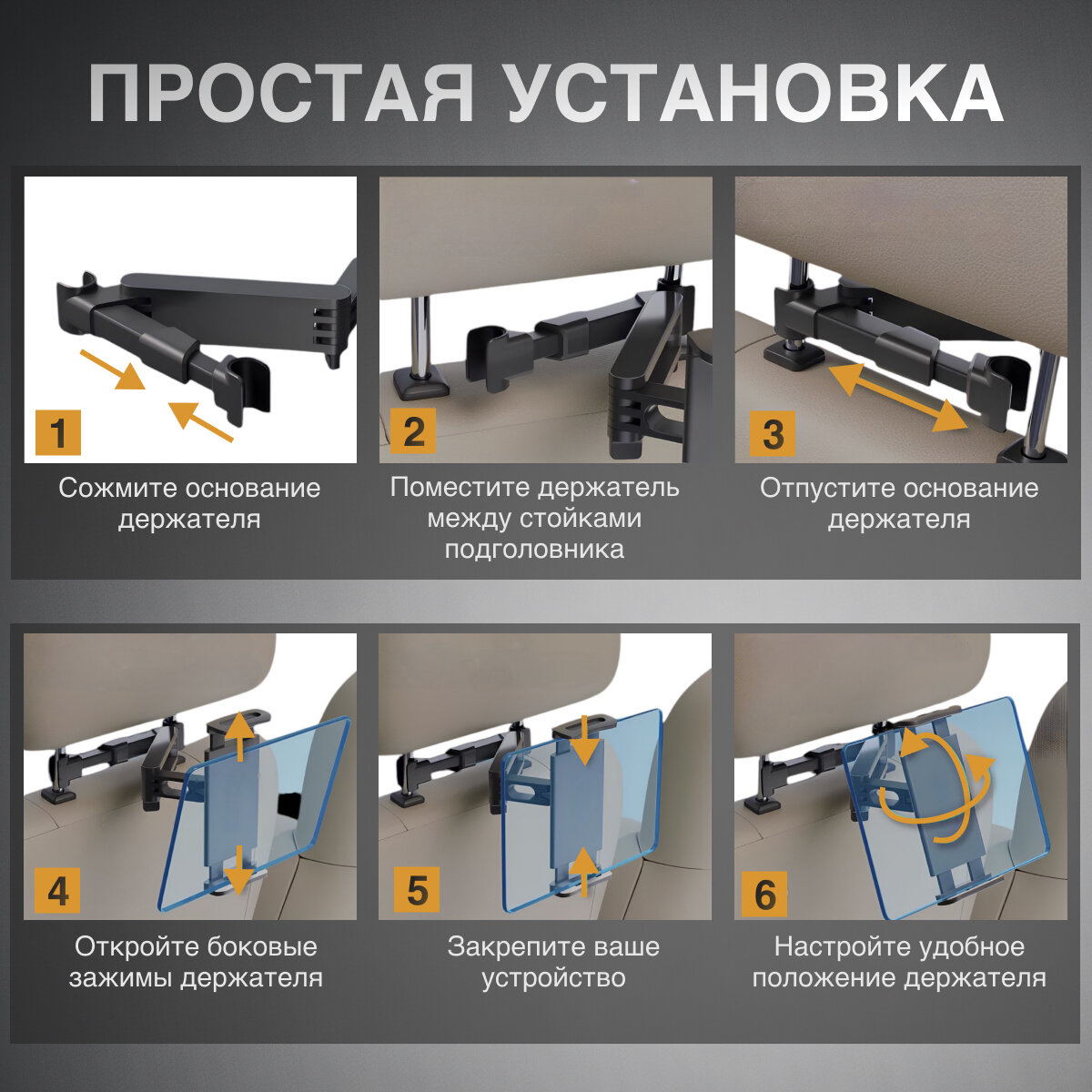 ПРОСТАЯ УСТАНОВКА

1

Сожмите основание держателя

2

Поместите держатель между стойками подголовника

3

Отпустите основание держателя

4

Откройте боковые зажимы держателя

5

Закрепите ваше устройство

6

Настройте удобное положение держателя