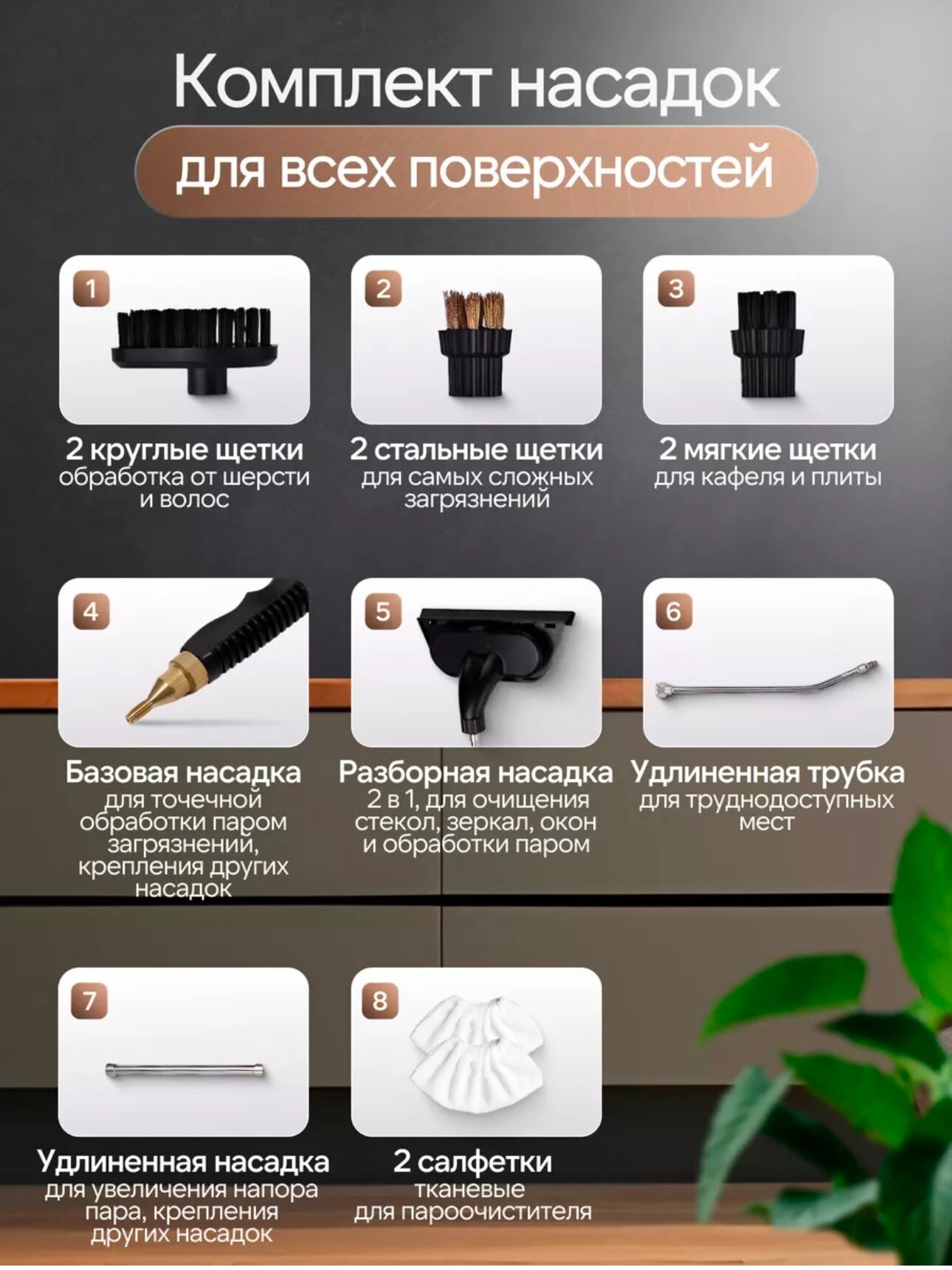 Комплект насадок

для всех поверхностей

1

2 круглые щетки
обработка от шерсти и волос

2

2 стальные щетки
для самых сложных загрязнений

3

2 мягкие щетки
для кафеля и плиты

4

Базовая насадка
для точечной обработки паром загрязнений, крепления других насадок

5

Разборная насадка
2 в 1, для очищения стекол, зеркал, окон и обработки паром

6

Удлиненная трубка
для труднодоступных мест

7

Удлиненная насадка
для увеличения напора пара, крепления других насадок

8

2 салфетки
тканевые для пароочистителя