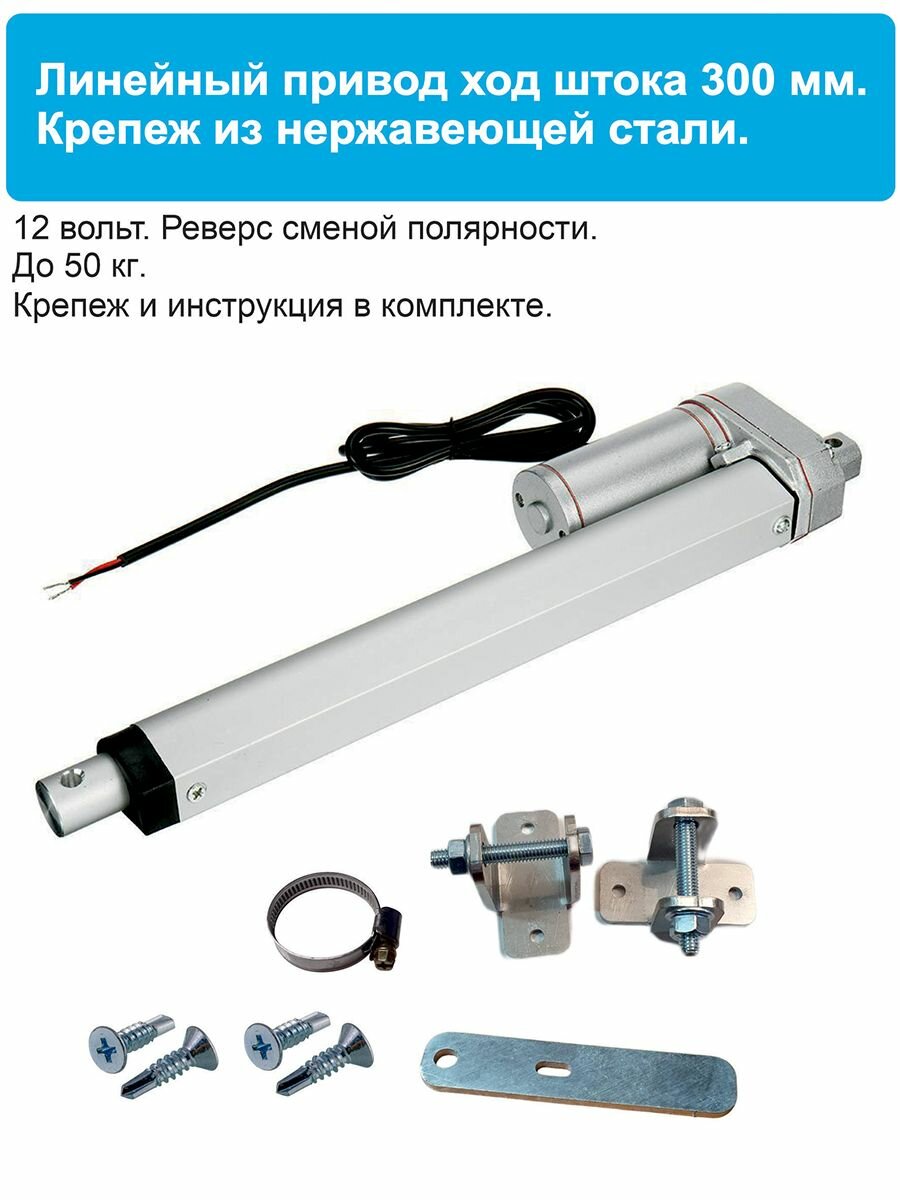 Линейный привод ход штока 300 мм.
Крепеж из нержавеющей стали.

12 вольт. Реверс сменой полярности.
До 50 кг.
Крепеж и инструкция в комплекте.