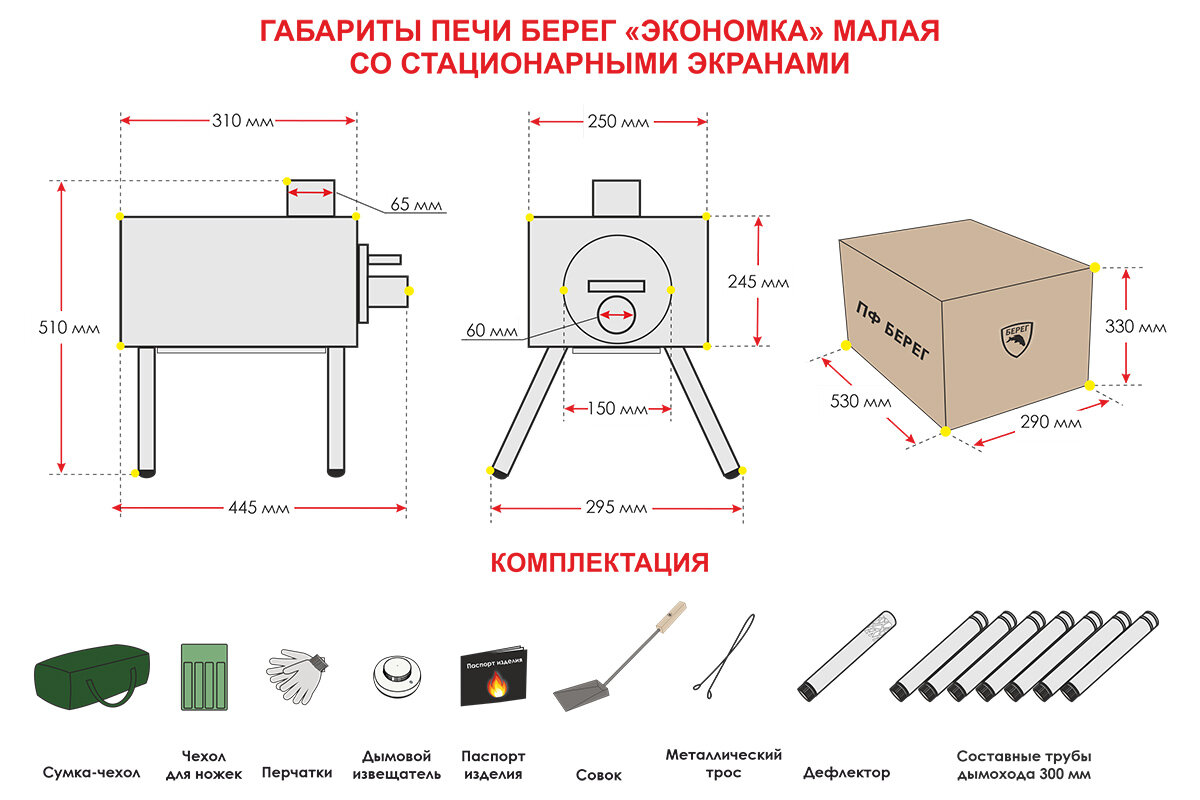 ГАБАРИТЫ ПЕЧИ БЕРЕГ «ЭКОНОМКА» МАЛАЯ
СО СТАЦИОНАРНЫМИ ЭКРАНАМИ

310 мм
65 мм
510 мм
445 мм

250 мм
245 мм
60 мм
150 мм
295 мм

ПФ БЕРЕГ
БЕРЕГ
330 мм
530 мм
290 мм

КОМПЛЕКТАЦИЯ

Паспорт изделия

Сумка-чехол

Чехол для ножек

Перчатки

Дымовой извещатель

Паспорт изделия

Совок

Металлический трос

Дефлектор

Составные трубы дымохода 300 мм