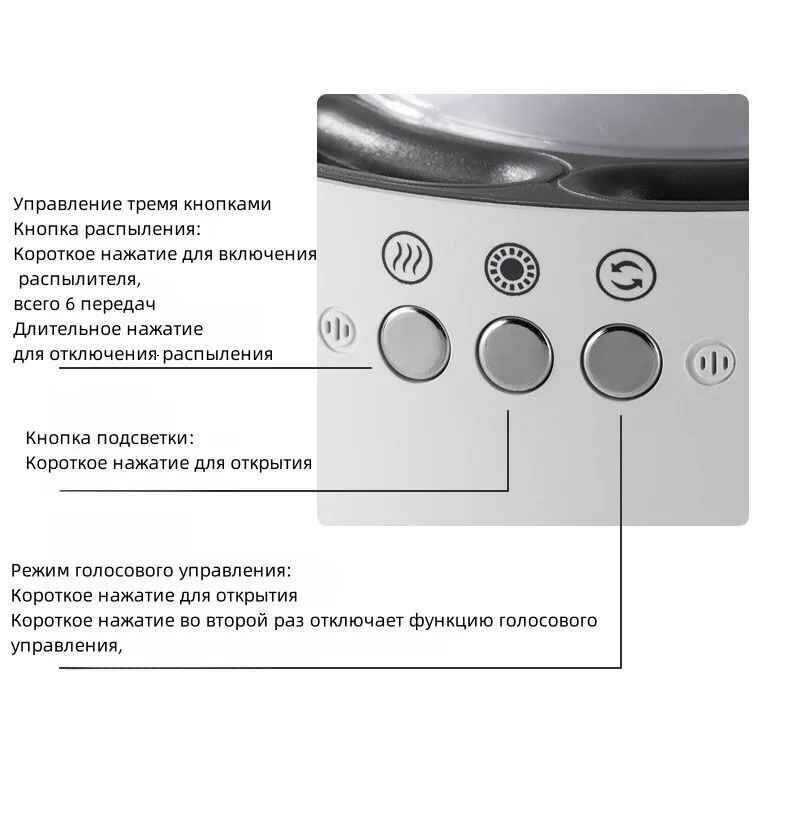 Управление тремя кнопками
Кнопка распыления:
Короткое нажатие для включения распылителя,
всего 6 передач
Длительное нажатие
для отключения распыления

Кнопка подсветки:
Короткое нажатие для открытия

Режим голосового управления:
Короткое нажатие для открытия
Короткое нажатие во второй раз отключает функцию голосового управления,