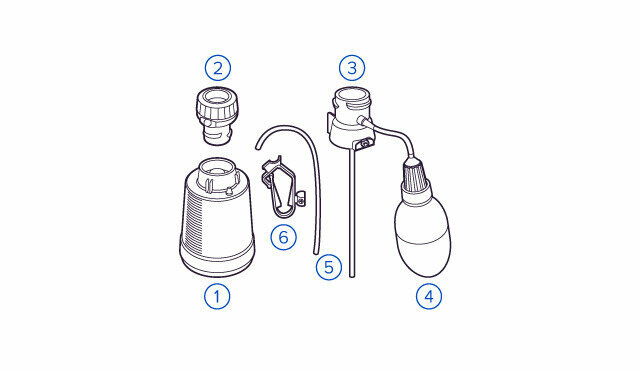 2
3
6
5
1
4