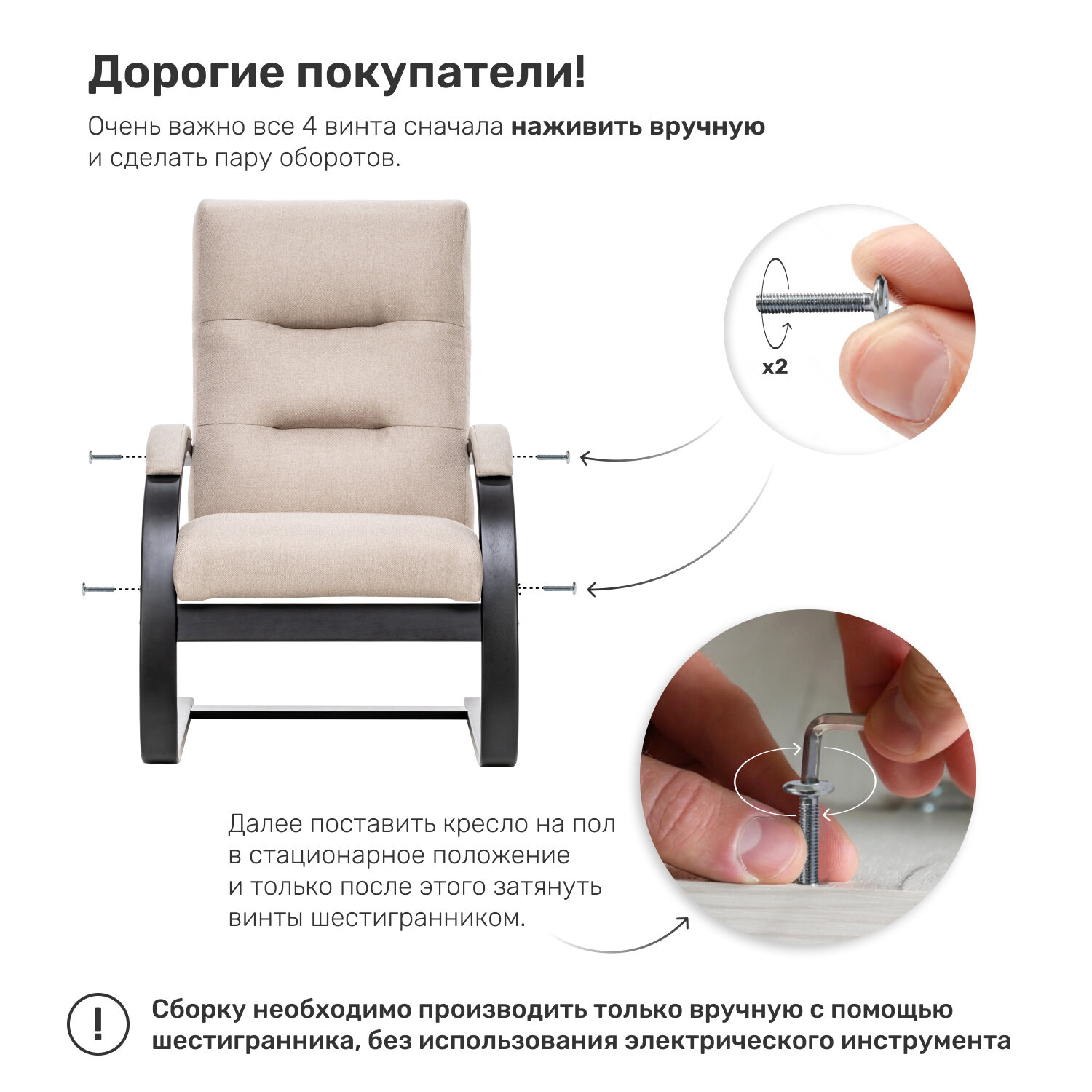 Дорогие покупатели!

Очень важно все 4 винта сначала наживить вручную и сделать пару оборотов.

x2

Далее поставить кресло на пол в стационарное положение и только после этого затянуть винты шестигранником.

!

Сборку необходимо производить только вручную с помощью шестигранника, без использования электрического инструмента