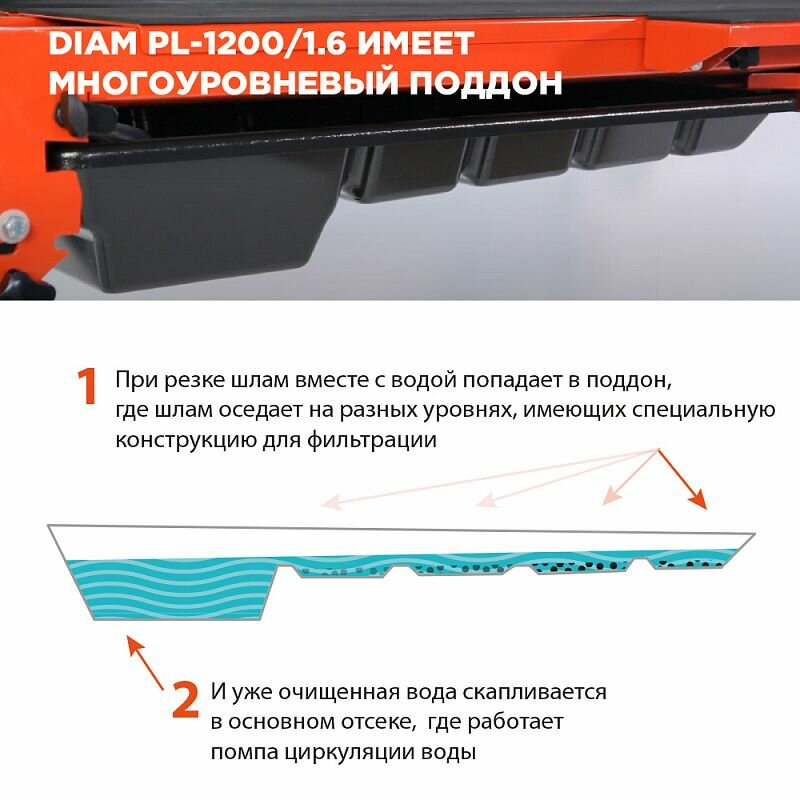 DIAM PL-1200/1.6 ИМЕЕТ МНОГОУРОВНЕВЫЙ ПОДДОН

1 При резке шлам вместе с водой попадает в поддон, где шлам оседает на разных уровнях, имеющих специальную конструкцию для фильтрации

2 И уже очищенная вода скапливается в основном отсеке, где работает помпа циркуляции воды