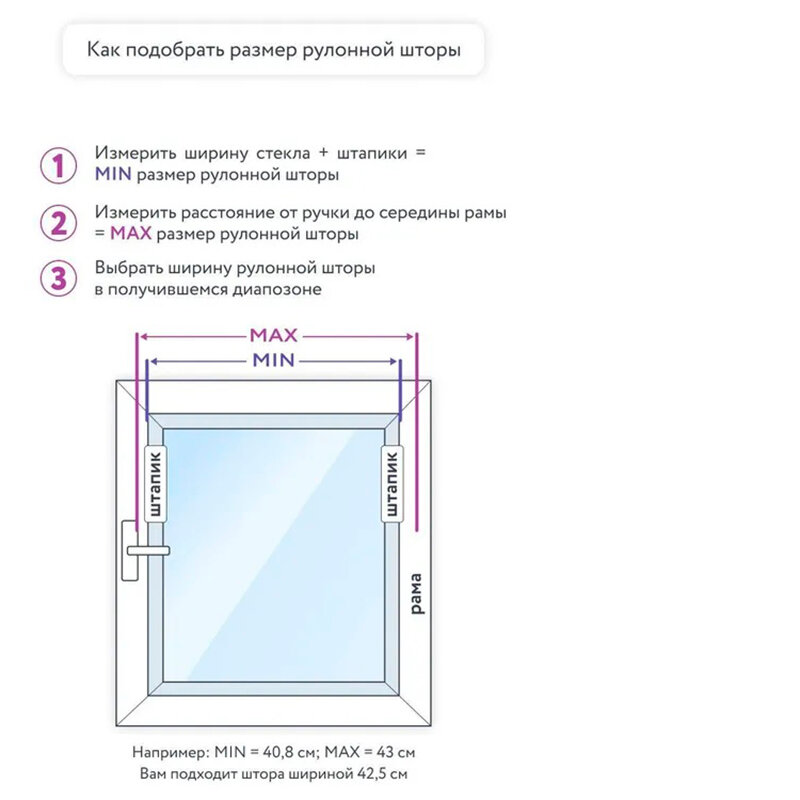 Как подобрать размер рулонной шторы

1 Измерить ширину стекла + штапики = MIN размер рулонной шторы

2 Измерить расстояние от ручки до середины рамы = MAX размер рулонной шторы

3 Выбрать ширину рулонной шторы в получившемся диапозоне

MAX

MIN

штапик

штапик

рама

Например: MIN = 40,8 см; MAX = 43 см
Вам подходит штора шириной 42,5 см