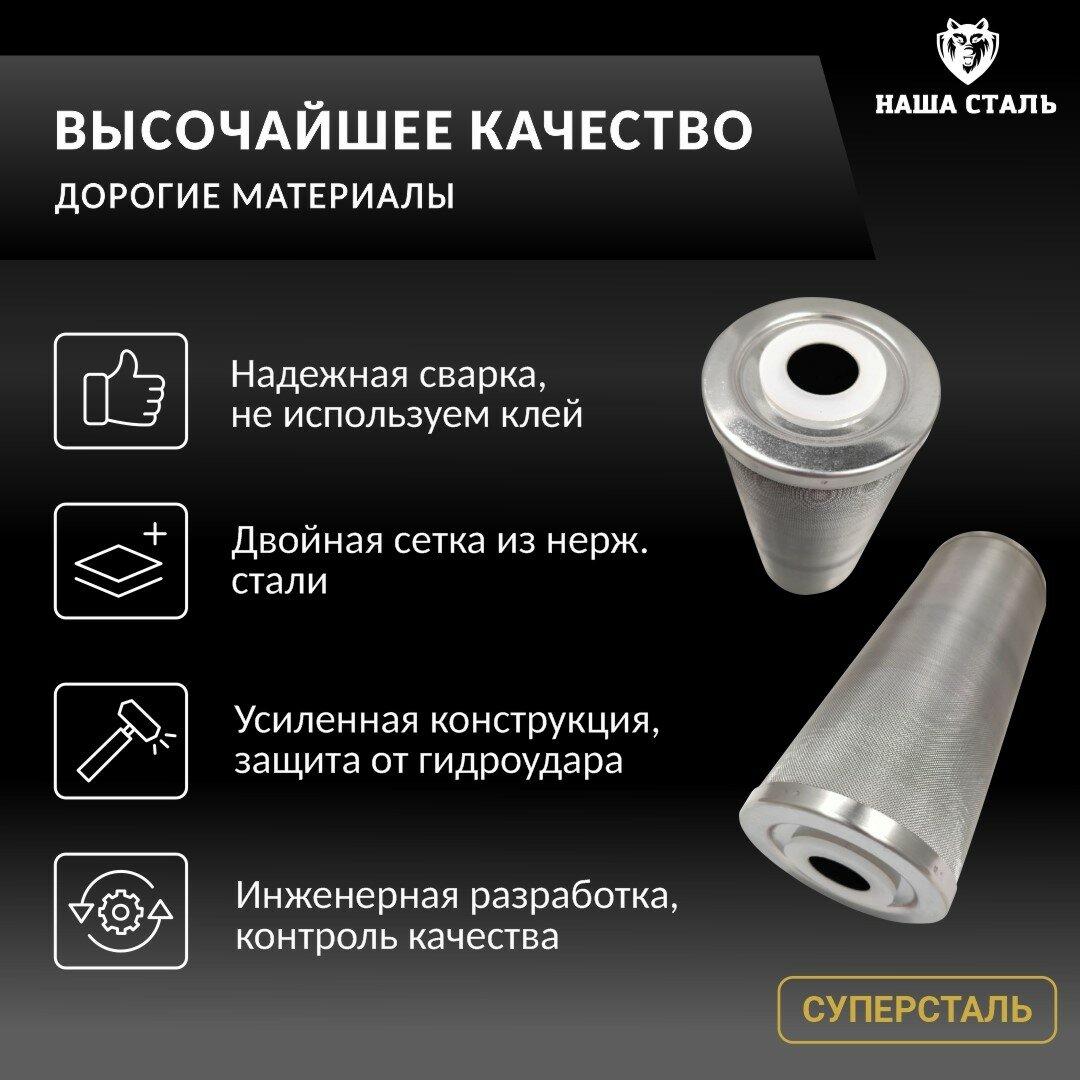 НАША СТАЛЬ

ВЫСОЧАЙШЕЕ КАЧЕСТВО

ДОРОГИЕ МАТЕРИАЛЫ

Надежная сварка, не используем клей

Двойная сетка из нерж. стали

Усиленная конструкция, защита от гидроудара

Инженерная разработка, контроль качества

СУПЕРСТАЛЬ