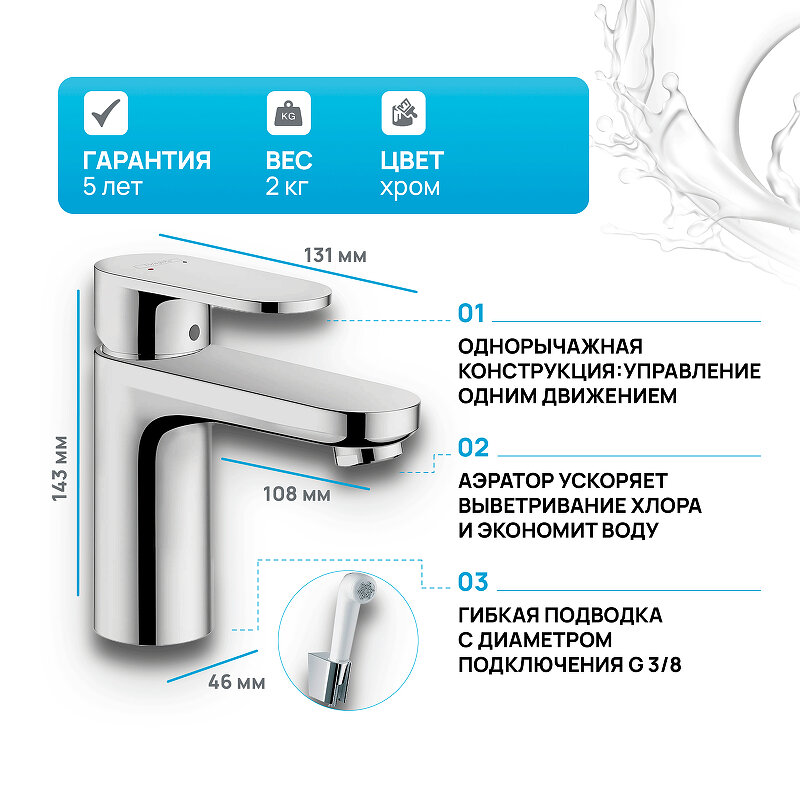 KG

ГАРАНТИЯ
5 лет

ВЕС
2 кг

ЦВЕТ
хром

131 мм

143 мм

108 мм

46 мм

01

ОДНОРЫЧАЖНАЯ КОНСТРУКЦИЯ: УПРАВЛЕНИЕ ОДНИМ ДВИЖЕНИЕМ

02

АЭРАТОР УСКОРЯЕТ ВЫВЕТРИВАНИЕ ХЛОРА И ЭКОНОМИТ ВОДУ

03

ГИБКАЯ ПОДВОДКА С ДИАМЕТРОМ ПОДКЛЮЧЕНИЯ G 3/8