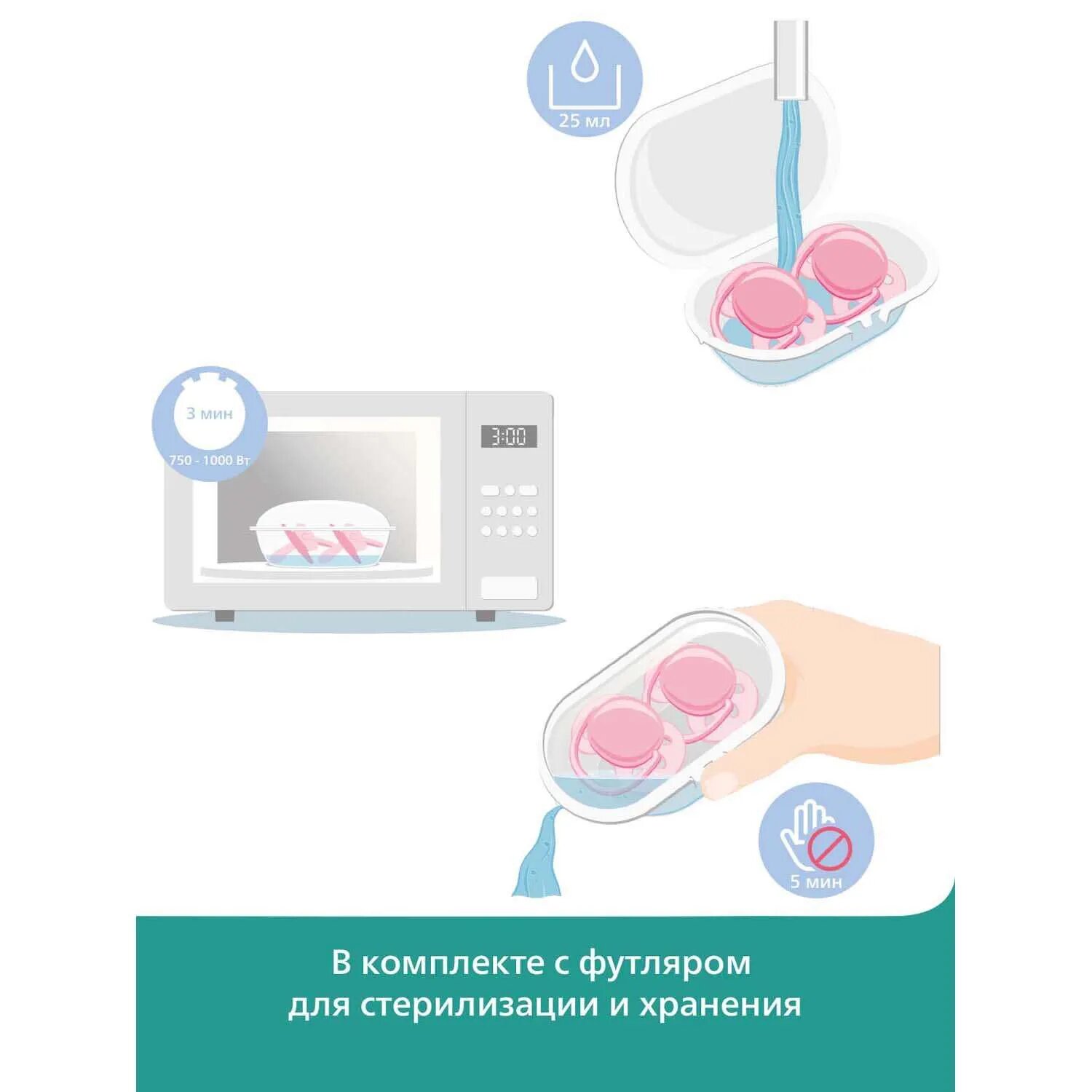 25 мл

3 мин

750 - 1000 Вт

3:00

5 мин

В комплекте с футляром для стерилизации и хранения