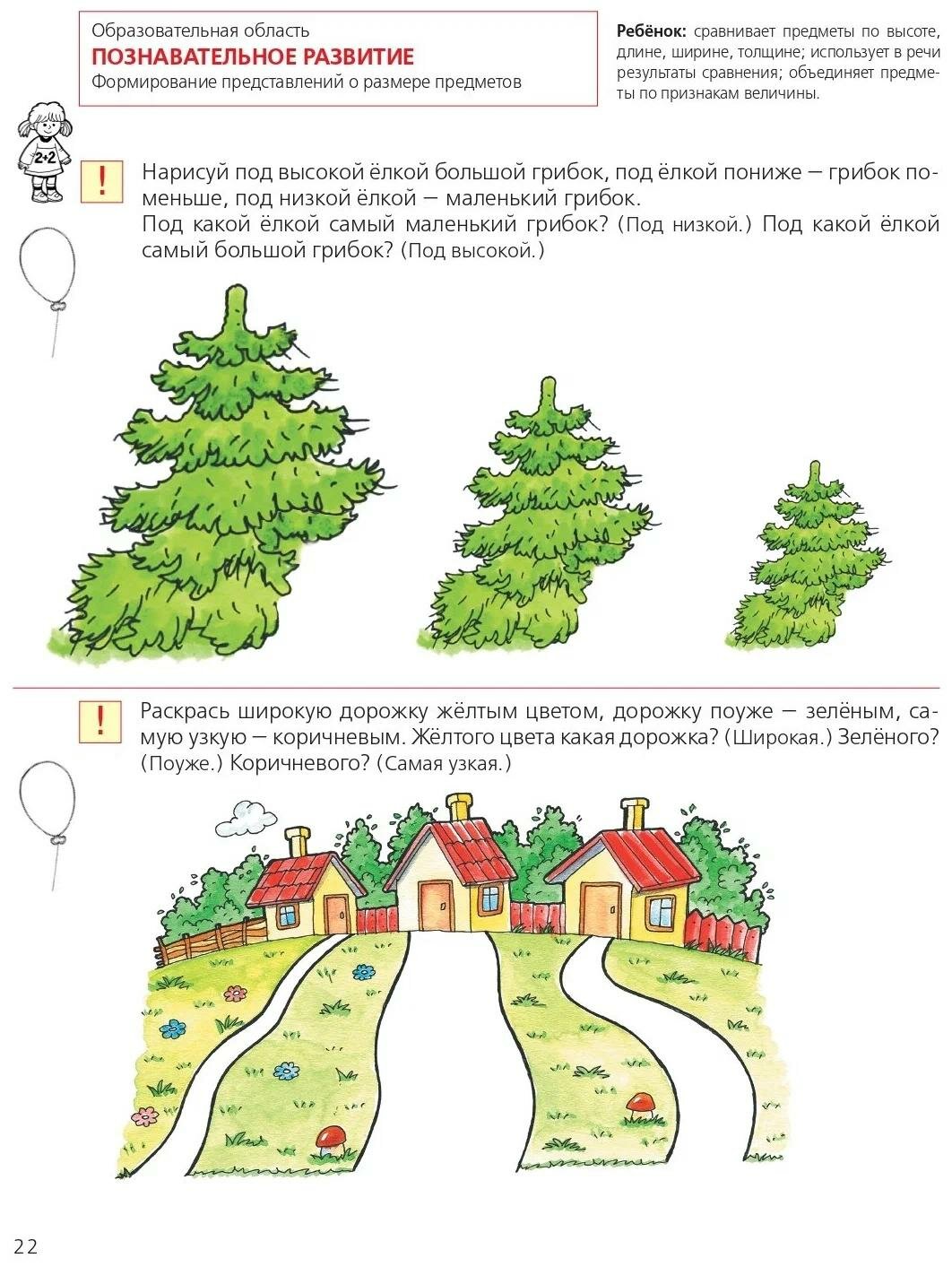 Образовательная область
ПОЗНАВАТЕЛЬНОЕ РАЗВИТИЕ
Формирование представлений о размере предметов

Ребёнок: сравнивает предметы по высоте, длине, ширине, толщине; использует в речи результаты сравнения; объединяет предметы по признакам величины.

2+2

!

Нарисуй под высокой ёлкой большой грибок, под ёлкой пониже — грибок поменьше, под низкой ёлкой — маленький грибок.
Под какой ёлкой самый маленький грибок? (Под низкой.) Под какой ёлкой самый большой грибок? (Под высокой.)

!

Раскрась широкую дорожку жёлтым цветом, дорожку поуже — зелёным, самую узкую — коричневым. Жёлтого цвета какая дорожка? (Широкая.) Зелёного? (Поуже.) Коричневого? (Самая узкая.)

22