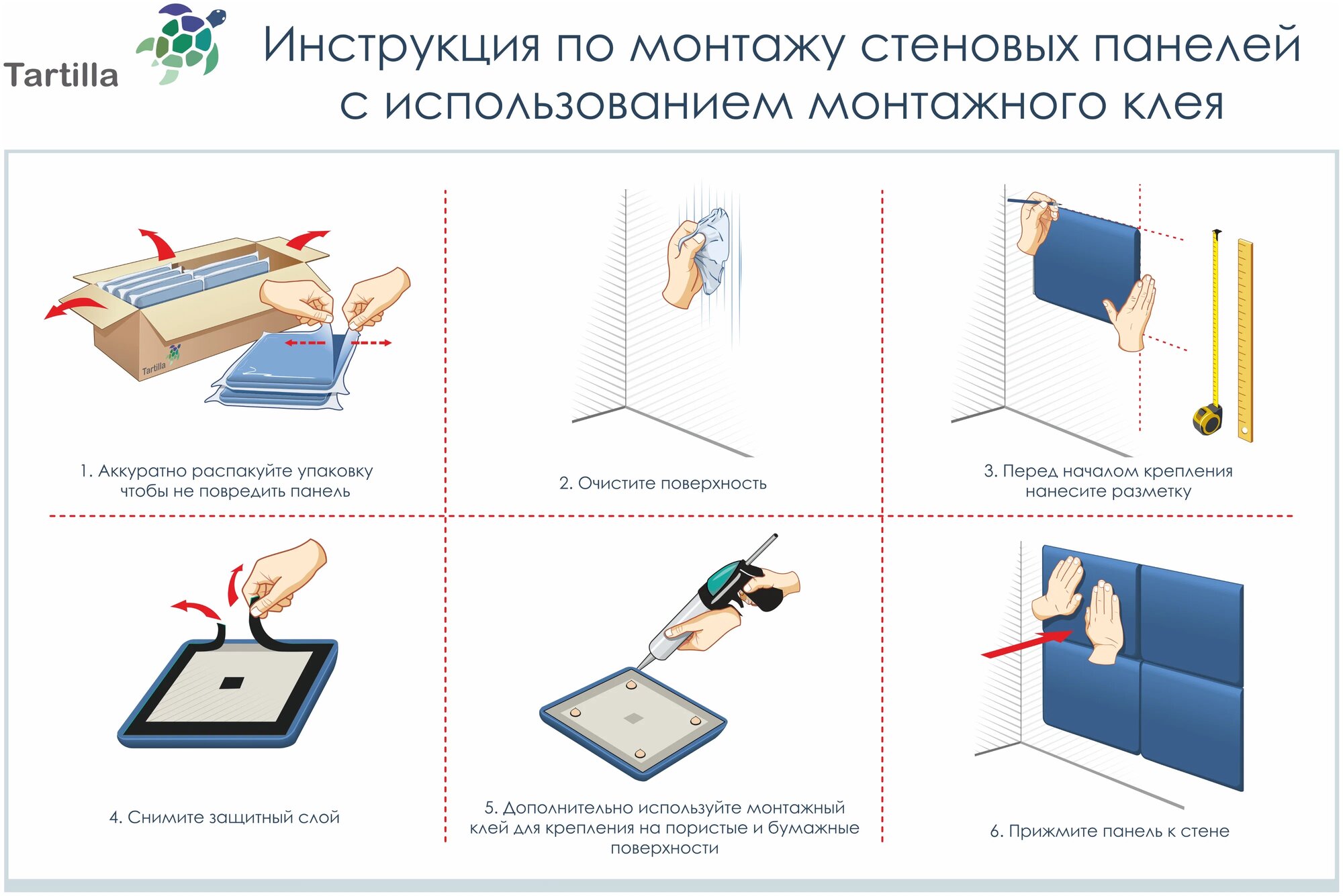 Tartilla

Инструкция по монтажу стеновых панелей с использованием монтажного клея

Tartilla

1. Аккуратно распакуйте упаковку чтобы не повредить панель

2. Очистите поверхность

3. Перед началом крепления нанесите разметку

4. Снимите защитный слой

5. Дополнительно используйте монтажный клей для крепления на пористые и бумажные поверхности

6. Прижмите панель к стене