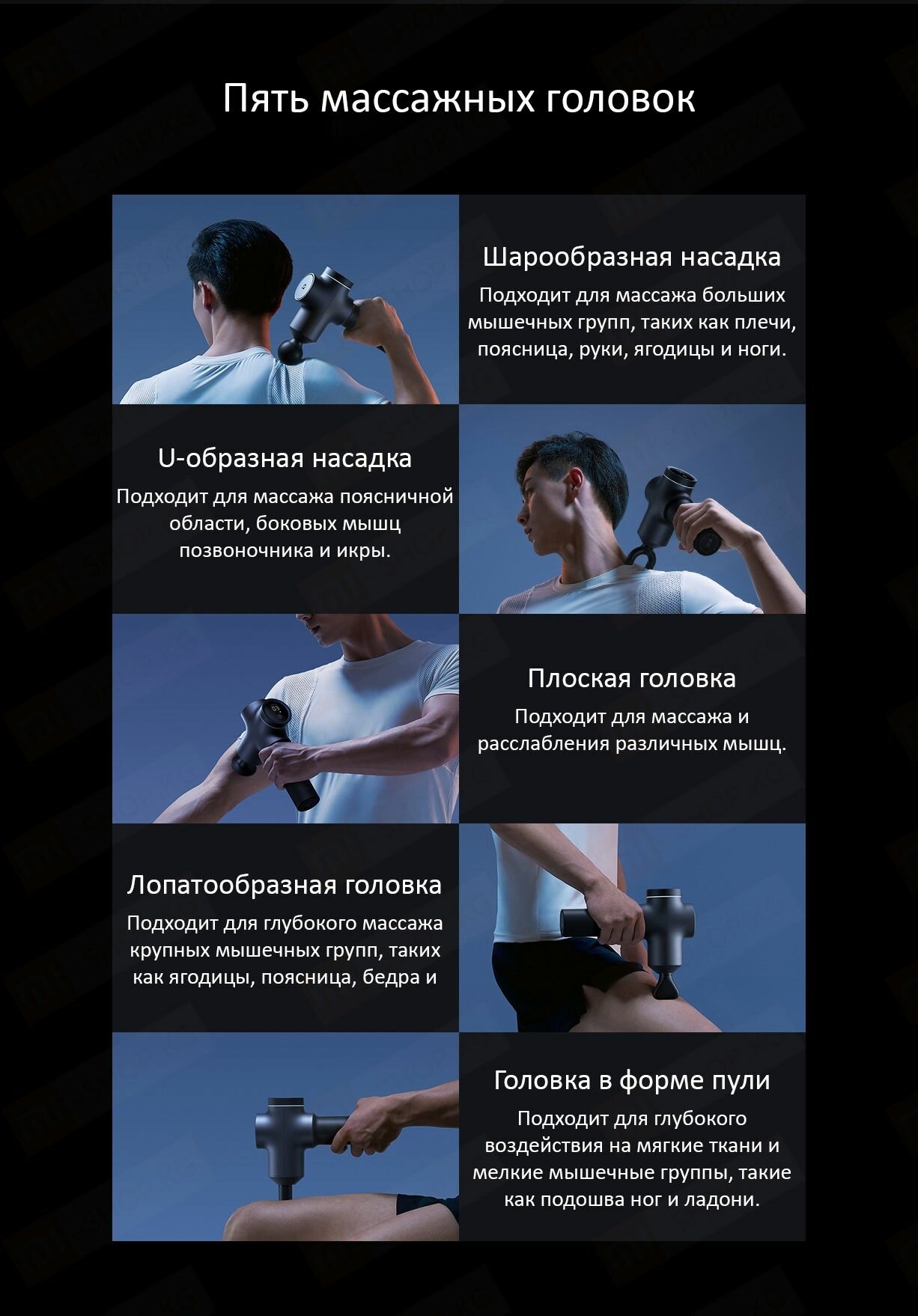 Пять массажных головок

Шарообразная насадка

Подходит для массажа больших мышечных групп, таких как плечи, поясница, руки, ягодицы и ноги.

U-образная насадка

Подходит для массажа поясничной области, боковых мышц позвоночника и икры.

Плоская головка

Подходит для массажа и расслабления различных мышц.

Лопатообразная головка

Подходит для глубокого массажа крупных мышечных групп, таких как ягодицы, поясница, бедра и

Головка в форме пули

Подходит для глубокого воздействия на мягкие ткани и мелкие мышечные группы, такие как подошва ног и ладони.