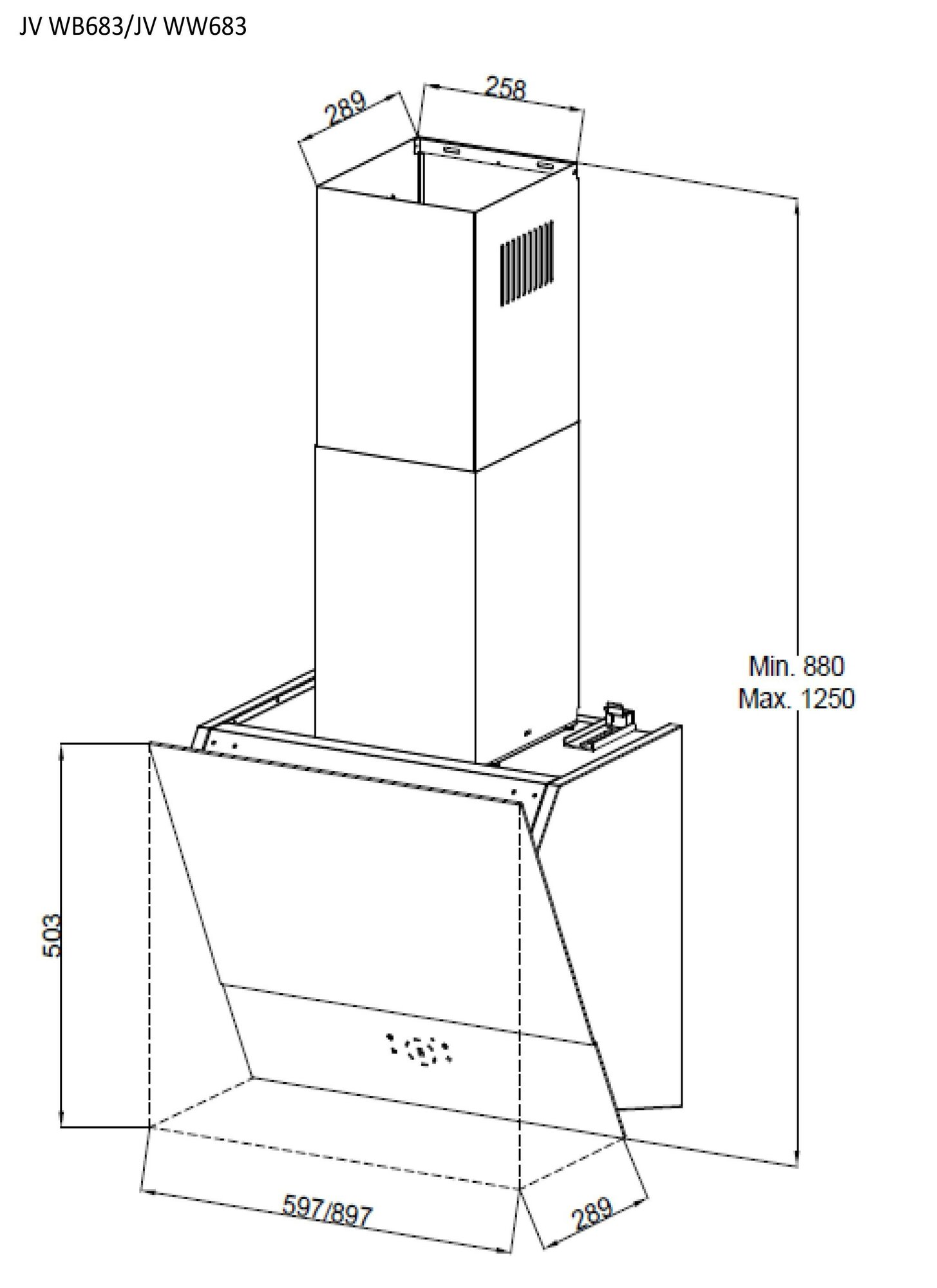 JV WB683/JV WW683

289

258

Min. 880
Max. 1250

503

597/897

289