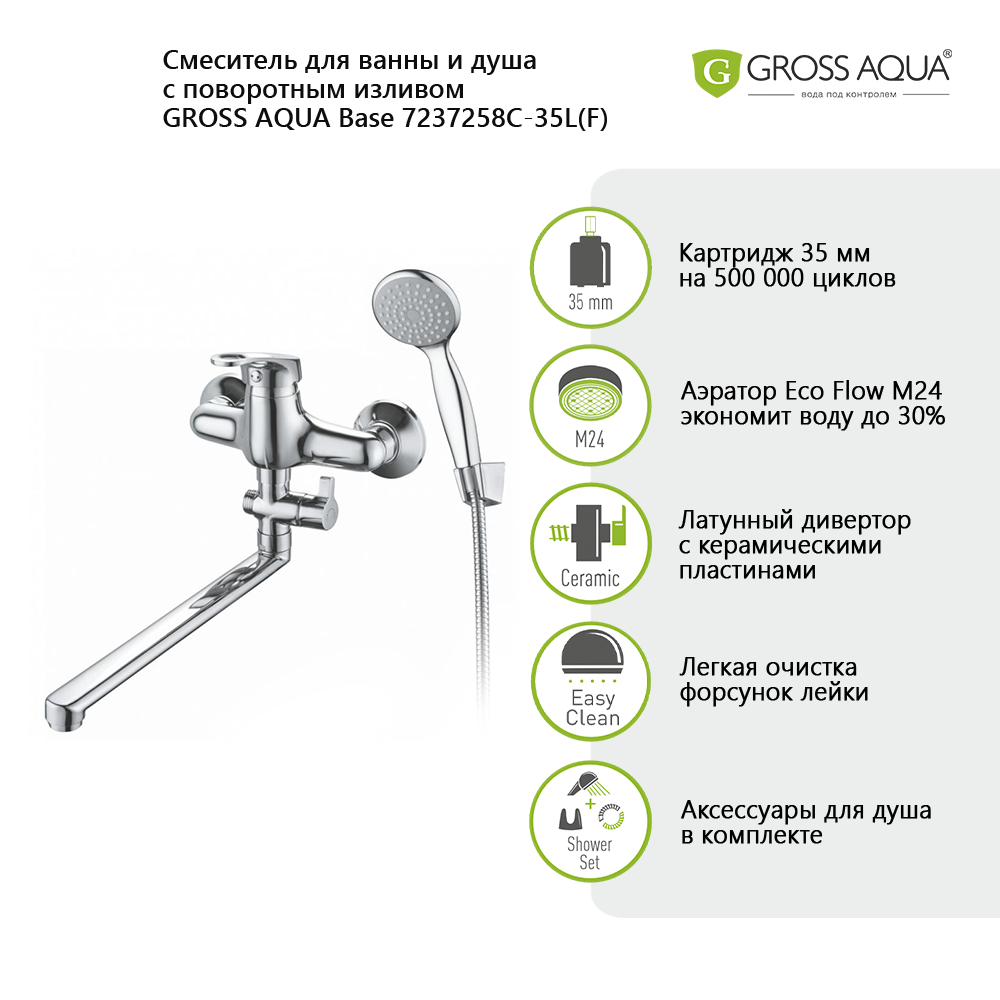 Смеситель для ванны и душа с поворотным изливом GROSS AQUA Base 7237258C-35L(F)

G GROSS AQUA®
вода под контролем

35 mm
Картридж 35 мм на 500 000 циклов

M24
Аэратор Eco Flow M24 экономит воду до 30%

Ceramic
Латунный дивертор с керамическими пластинами

Easy Clean
Легкая очистка форсунок лейки

Shower Set
Аксессуары для душа в комплекте