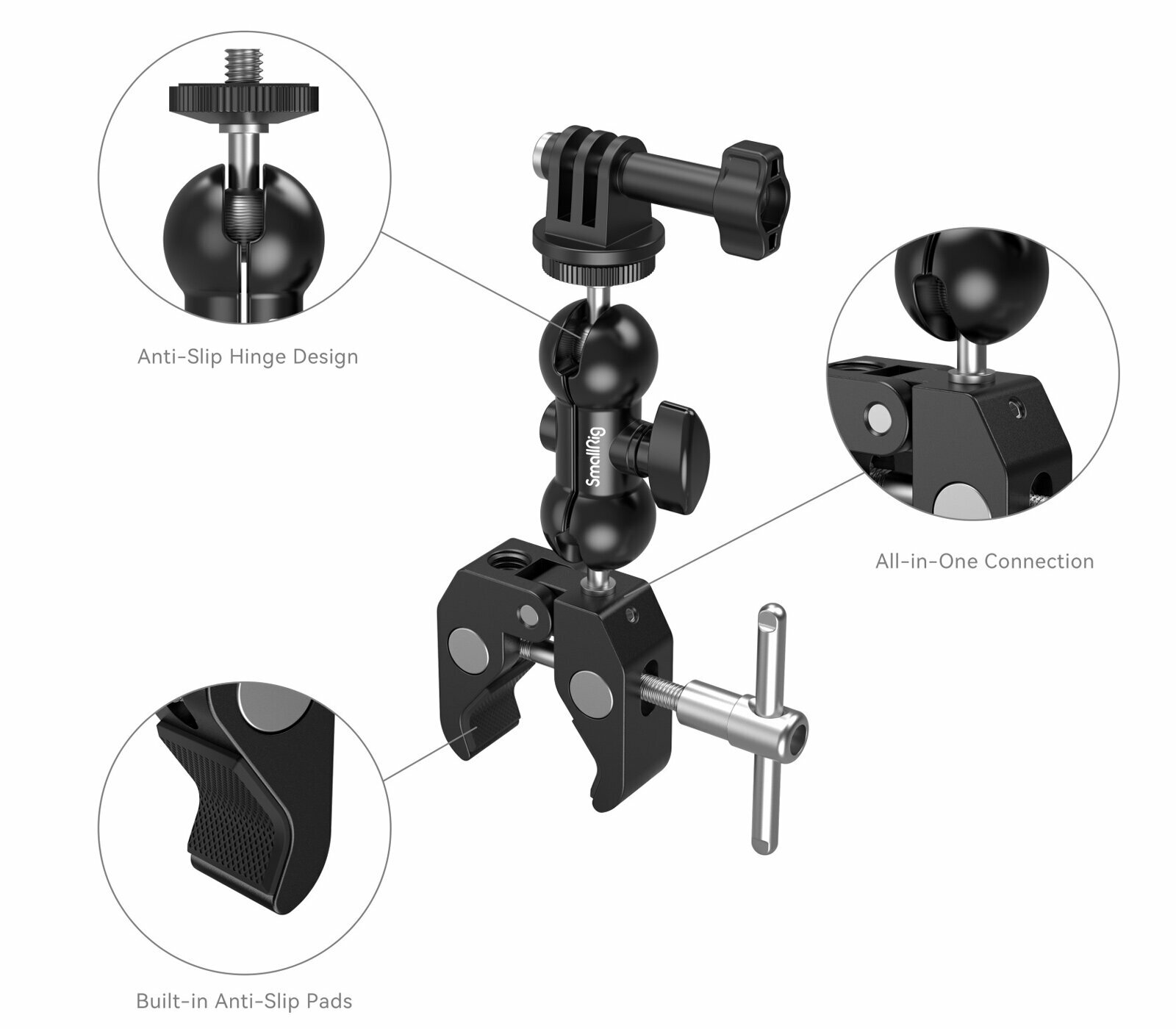 Anti-Slip Hinge Design

SmallRig

All-in-One Connection

Built-in Anti-Slip Pads