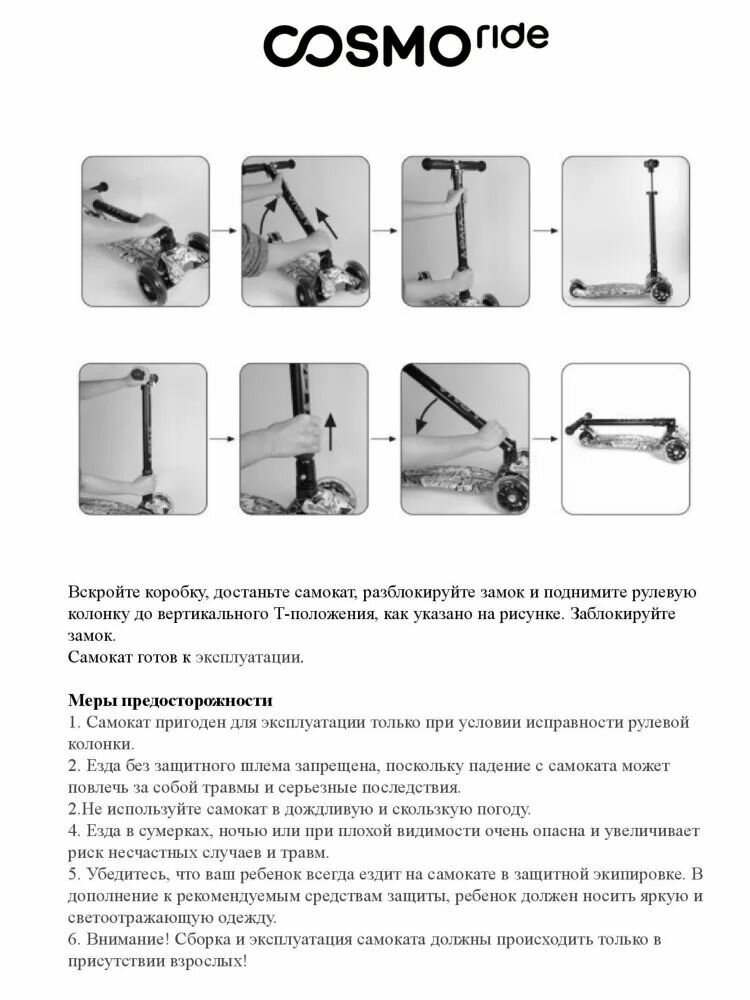 COSMO ride

Вскройте коробку, достаньте самокат, разблокируйте замок и поднимите рулевую колонку до вертикального Т-положения, как указано на рисунке. Заблокируйте замок.
Самокат готов к эксплуатации.

Меры предосторожности
1. Самокат пригоден для эксплуатации только при условии исправности рулевой колонки.
2. Езда без защитного шлема запрещена, поскольку падение с самоката может повлечь за собой травмы и серьезные последствия.
2.Не используйте самокат в дождливую и скользкую погоду.
4. Езда в сумерках, ночью или при плохой видимости очень опасна и увеличивает риск несчастных случаев и травм.
5. Убедитесь, что ваш ребенок всегда ездит на самокате в защитной экипировке. В дополнение к рекомендуемым средствам защиты, ребенок должен носить яркую и светоотражающую одежду.
6. Внимание! Сборка и эксплуатация самоката должны происходить только в присутствии взрослых!