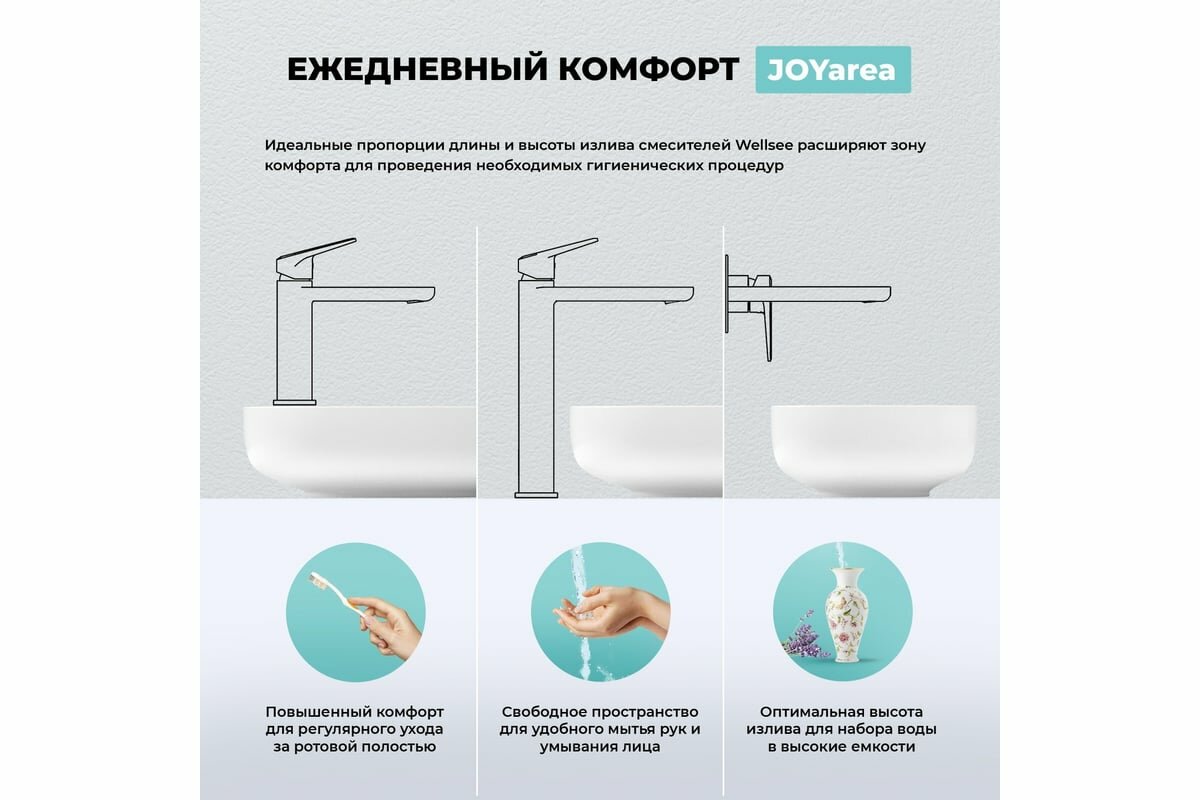 ЕЖЕДНЕВНЫЙ КОМФОРТ JOYarea

Идеальные пропорции длины и высоты излива смесителей Wellsee расширяют зону комфорта для проведения необходимых гигиенических процедур

Повышенный комфорт для регулярного ухода за ротовой полостью

Свободное пространство для удобного мытья рук и умывания лица

Оптимальная высота излива для набора воды в высокие емкости