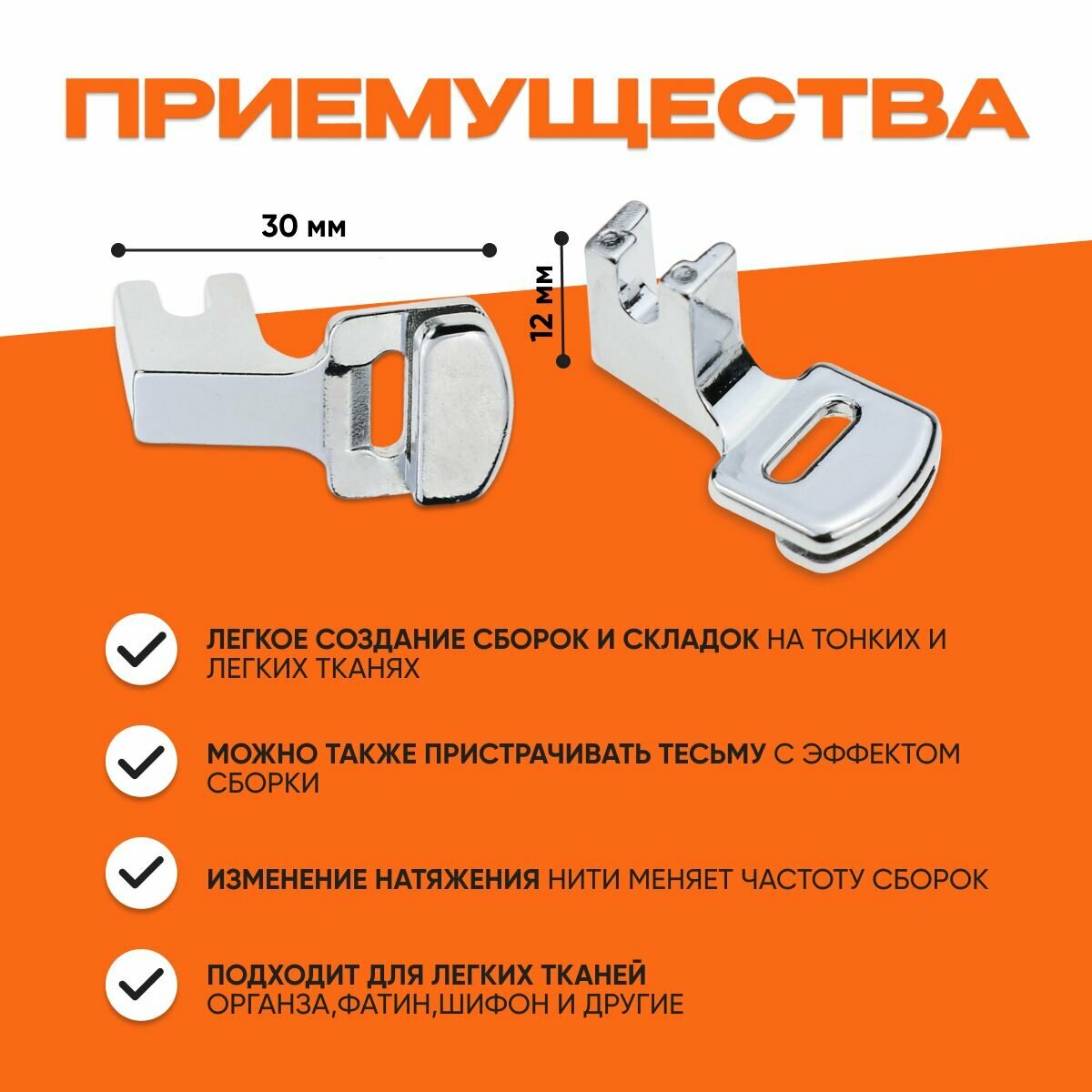 ПРИЕМУЩЕСТВА

30 мм

12 мм

ЛЕГКОЕ СОЗДАНИЕ СБОРОК И СКЛАДОК НА ТОНКИХ И ЛЕГКИХ ТКАНЯХ

МОЖНО ТАКЖЕ ПРИСТРАЧИВАТЬ ТЕСЬМУ С ЭФФЕКТОМ СБОРКИ

ИЗМЕНЕНИЕ НАТЯЖЕНИЯ НИТИ МЕНЯЕТ ЧАСТОТУ СБОРОК

ПОДХОДИТ ДЛЯ ЛЕГКИХ ТКАНЕЙ ОРГАНЗА,ФАТИН,ШИФОН И ДРУГИЕ