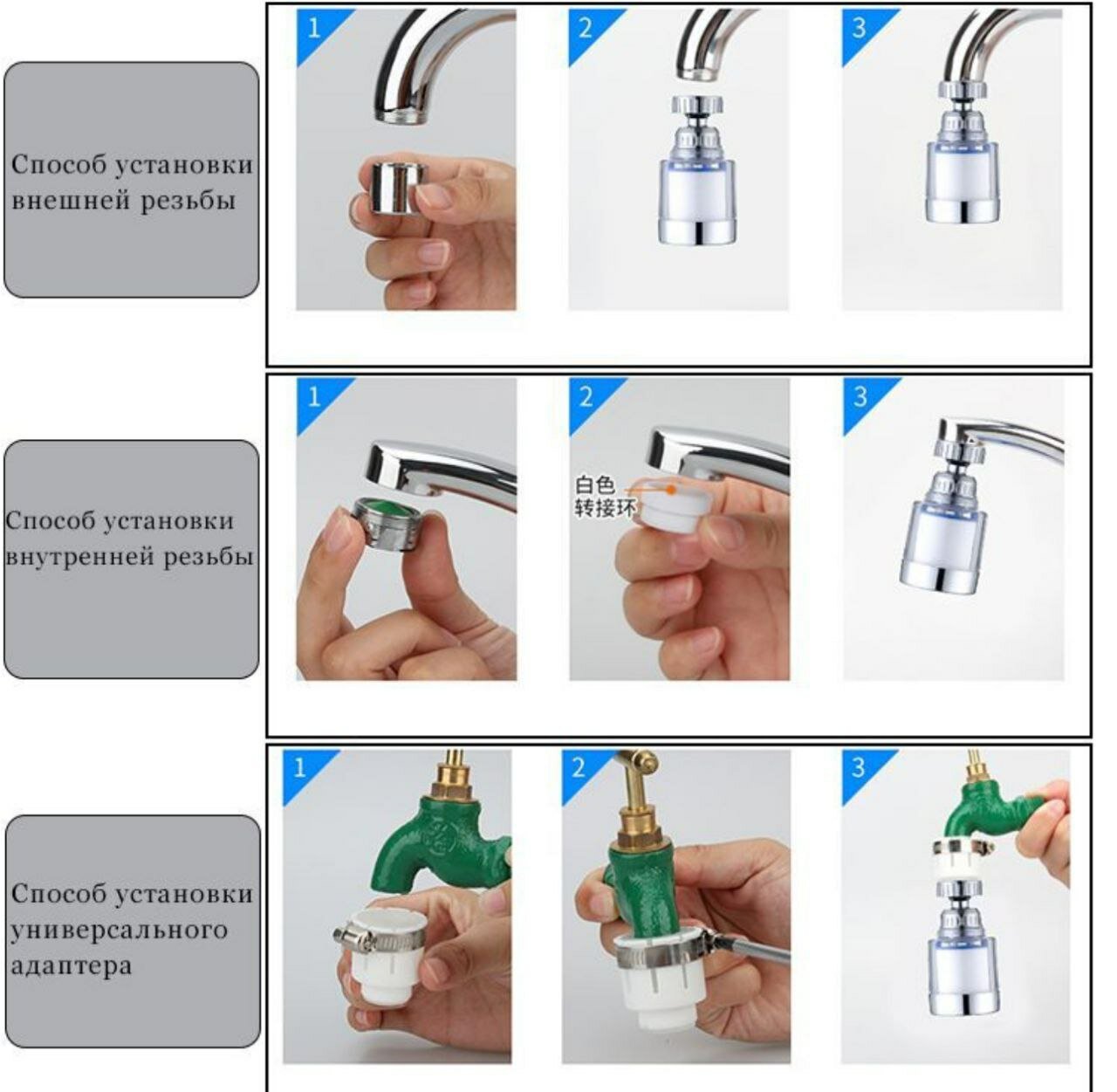 Способ установки внешней резьбы

1

2

3

Способ установки внутренней резьбы

1

2

白色
转接环

3

Способ установки универсального адаптера

1

2

3