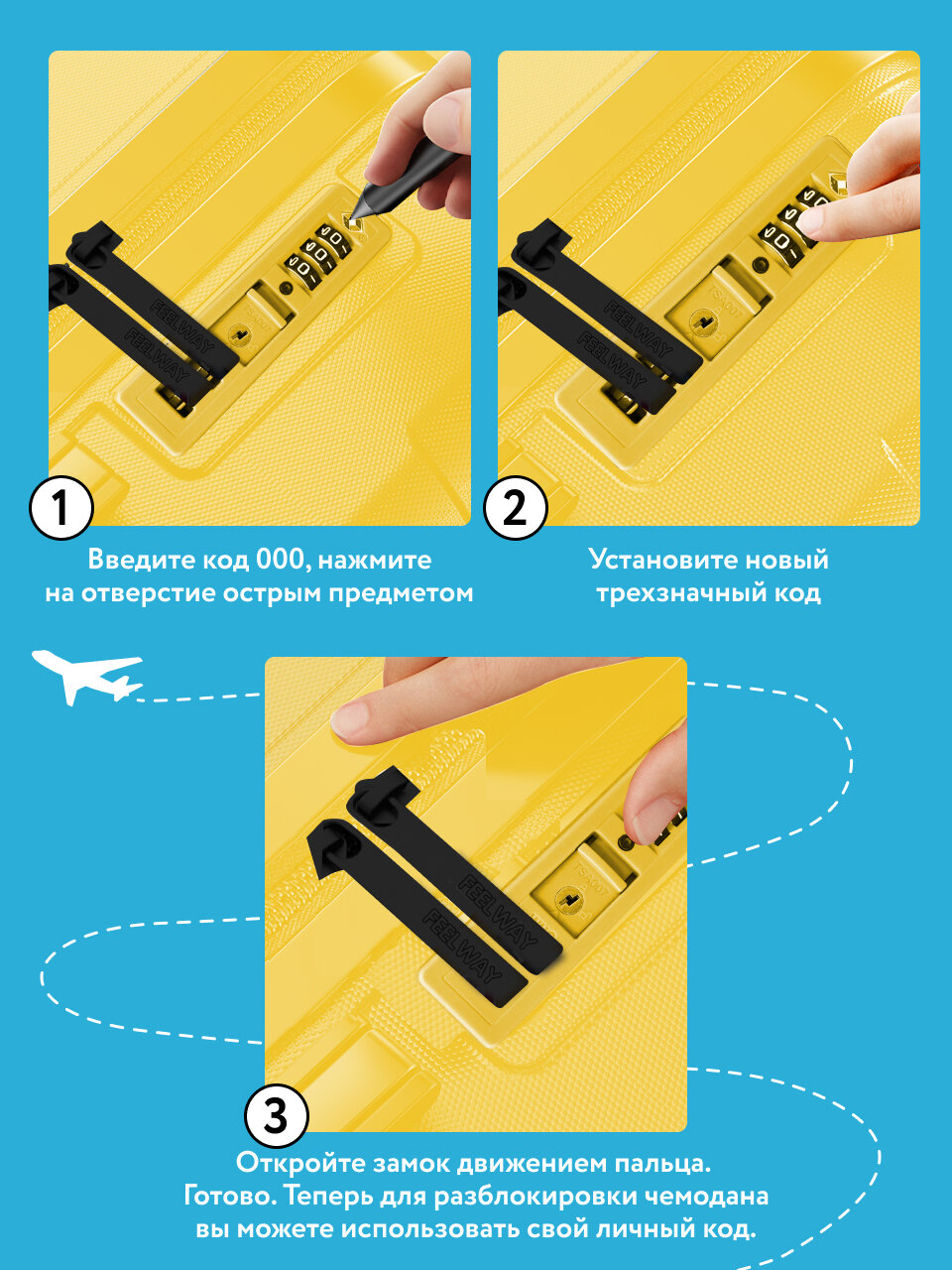 FEELWAY

FEELWAY

1

Введите код 000, нажмите на отверстие острым предметом

FEELWAY

FEELWAY

2

Установите новый трехзначный код

FEELWAY

FEELWAY

3

Откройте замок движением пальца. Готово. Теперь для разблокировки чемодана вы можете использовать свой личный код.