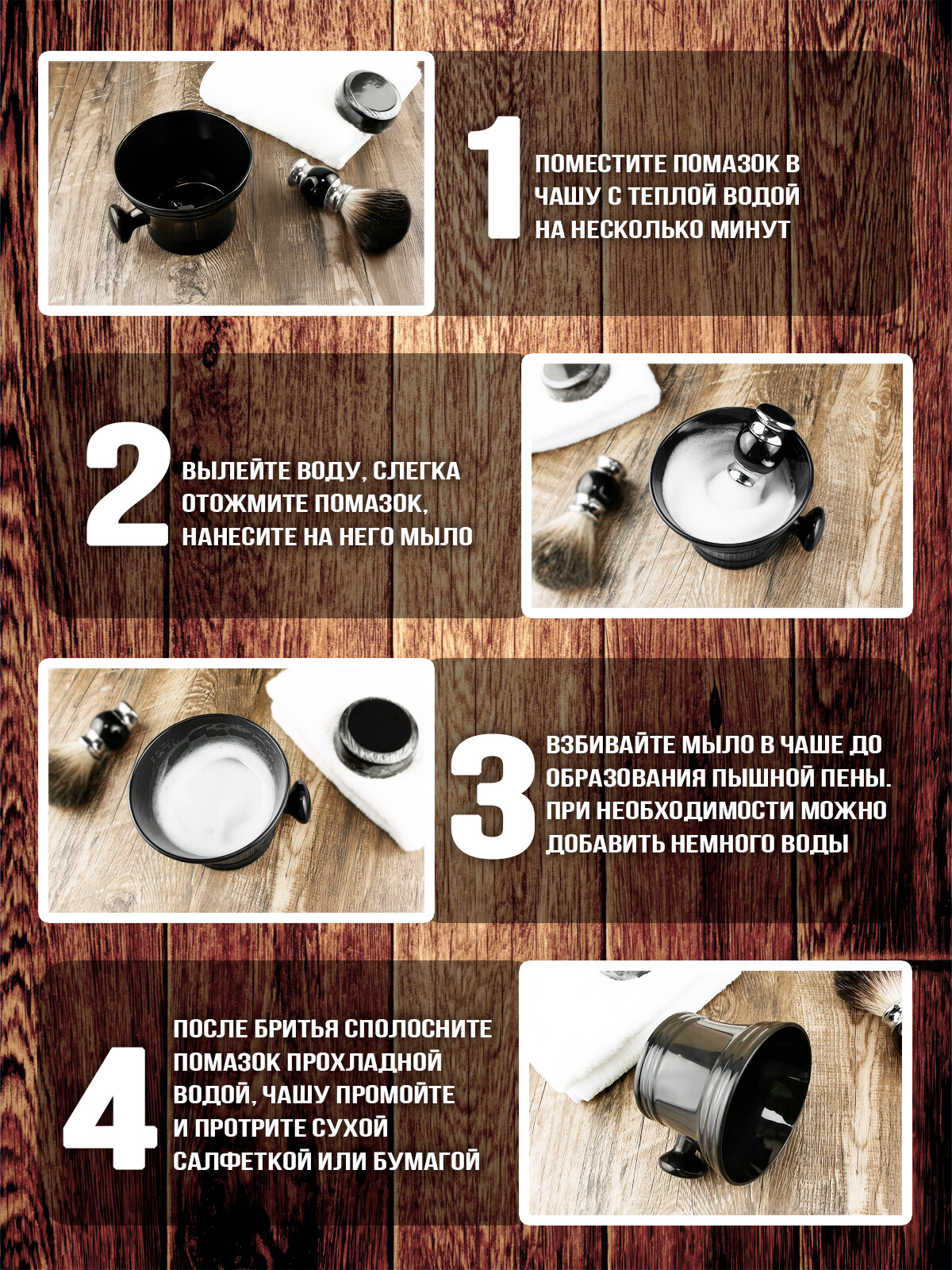 1

ПОМЕСТИТЕ ПОМАЗОК В ЧАШУ С ТЕПЛОЙ ВОДОЙ НА НЕСКОЛЬКО МИНУТ

2

ВЫЛЕЙТЕ ВОДУ, СЛЕГКА ОТОЖМИТЕ ПОМАЗОК, НАНЕСИТЕ НА НЕГО МЫЛО

3

ВЗБИВАЙТЕ МЫЛО В ЧАШЕ ДО ОБРАЗОВАНИЯ ПЫШНОЙ ПЕНЫ. ПРИ НЕОБХОДИМОСТИ МОЖНО ДОБАВИТЬ НЕМНОГО ВОДЫ

4

ПОСЛЕ БРИТЬЯ СПОЛОСНИТЕ ПОМАЗОК ПРОХЛАДНОЙ ВОДОЙ, ЧАШУ ПРОМОЙТЕ И ПРОТРИТЕ СУХОЙ САЛФЕТКОЙ ИЛИ БУМАГОЙ