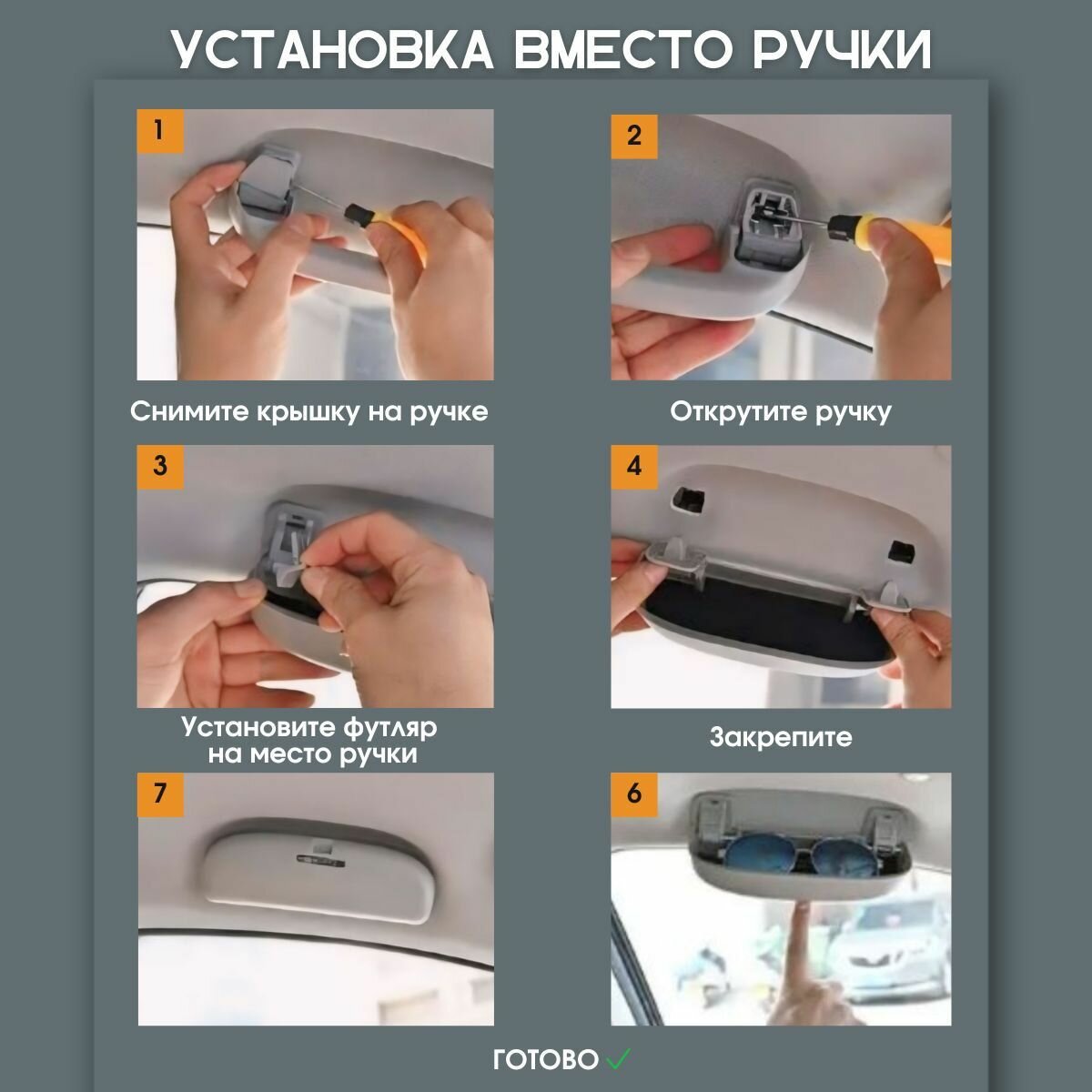 УСТАНОВКА ВМЕСТО РУЧКИ

1

Снимите крышку на ручке

2

Открутите ручку

3

Установите футляр на место ручки

4

Закрепите

7

6

ГОТОВО ✓