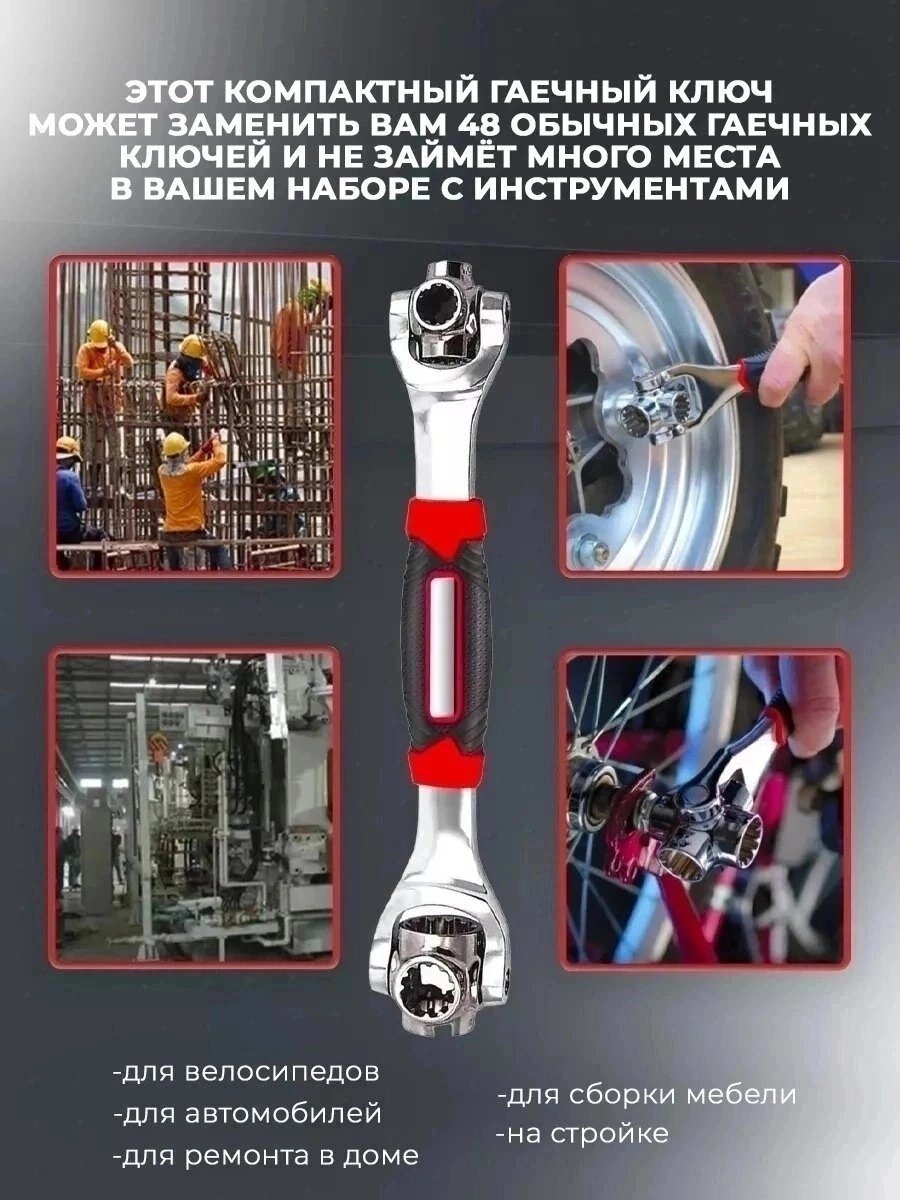 ЭТОТ КОМПАКТНЫЙ ГАЕЧНЫЙ КЛЮЧ МОЖЕТ ЗАМЕНИТЬ ВАМ 48 ОБЫЧНЫХ ГАЕЧНЫХ КЛЮЧЕЙ И НЕ ЗАЙМЁТ МНОГО МЕСТА В ВАШЕМ НАБОРЕ С ИНСТРУМЕНТАМИ

-для велосипедов
-для автомобилей
-для ремонта в доме

-для сборки мебели
-на стройке