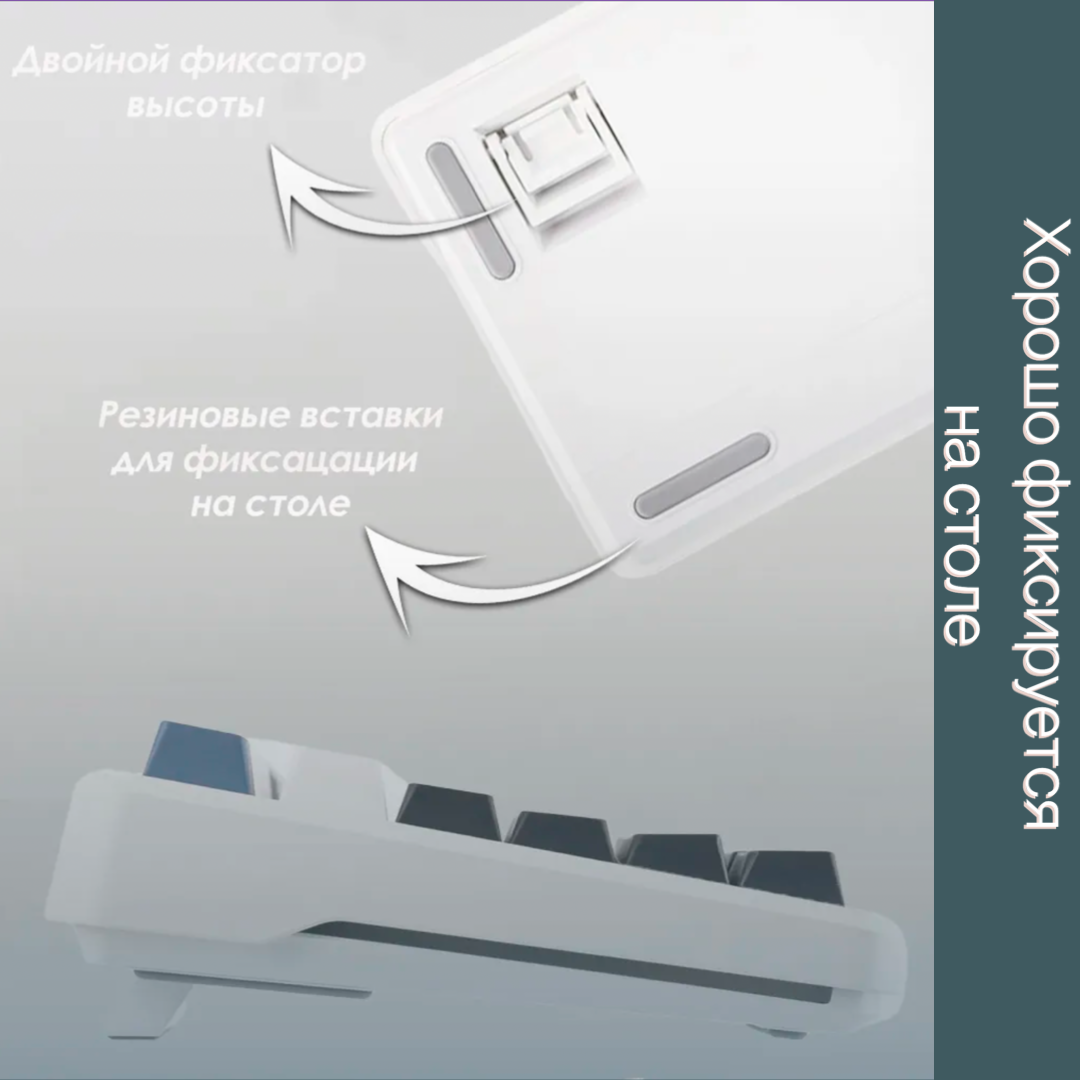 Двойной фиксатор высоты

Резиновые вставки для фиксацации на столе

Хорошо фиксируется на столе