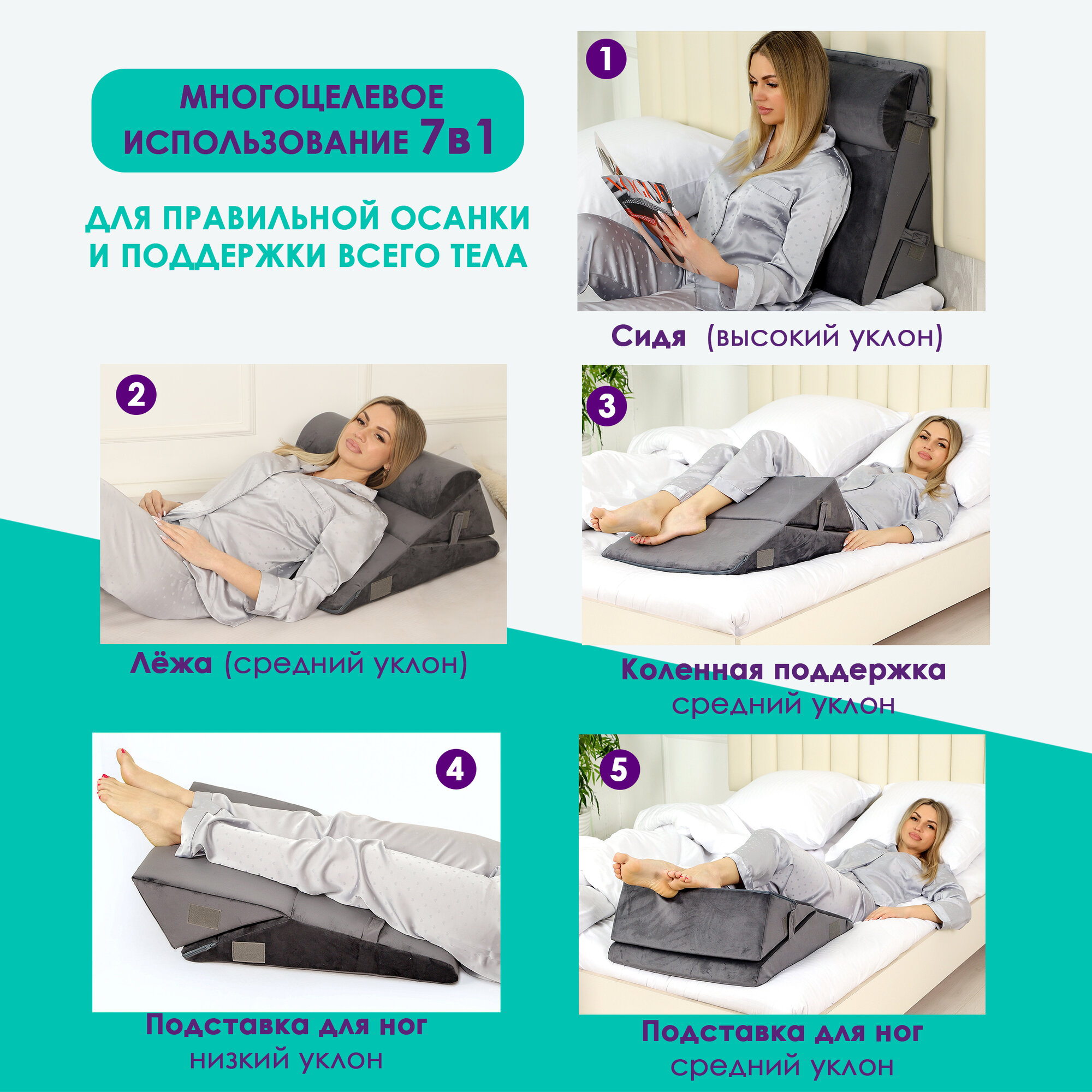 МНОГОЦЕЛЕВОЕ ИСПОЛЬЗОВАНИЕ 7в1

ДЛЯ ПРАВИЛЬНОЙ ОСАНКИ И ПОДДЕРЖКИ ВСЕГО ТЕЛА

1

Сидя (высокий уклон)

2

Лёжа (средний уклон)

3

Коленная поддержка
средний уклон

4

Подставка для ног
низкий уклон

5

Подставка для ног
средний уклон