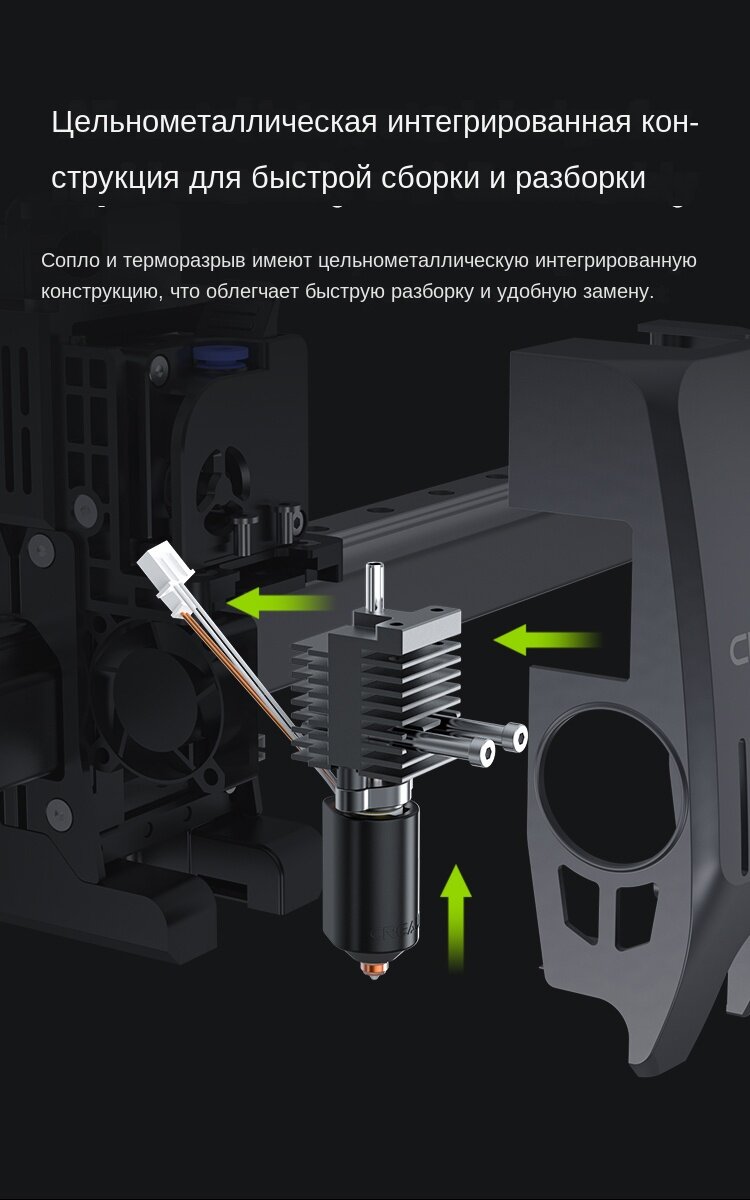 Цельнометаллическая интегрированная конструкция для быстрой сборки и разборки

Сопло и терморазрыв имеют цельнометаллическую интегрированную конструкцию, что облегчает быструю разборку и удобную замену.