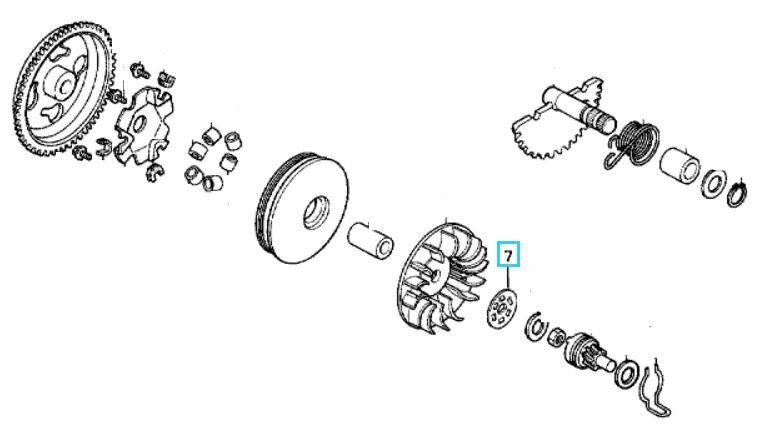 7