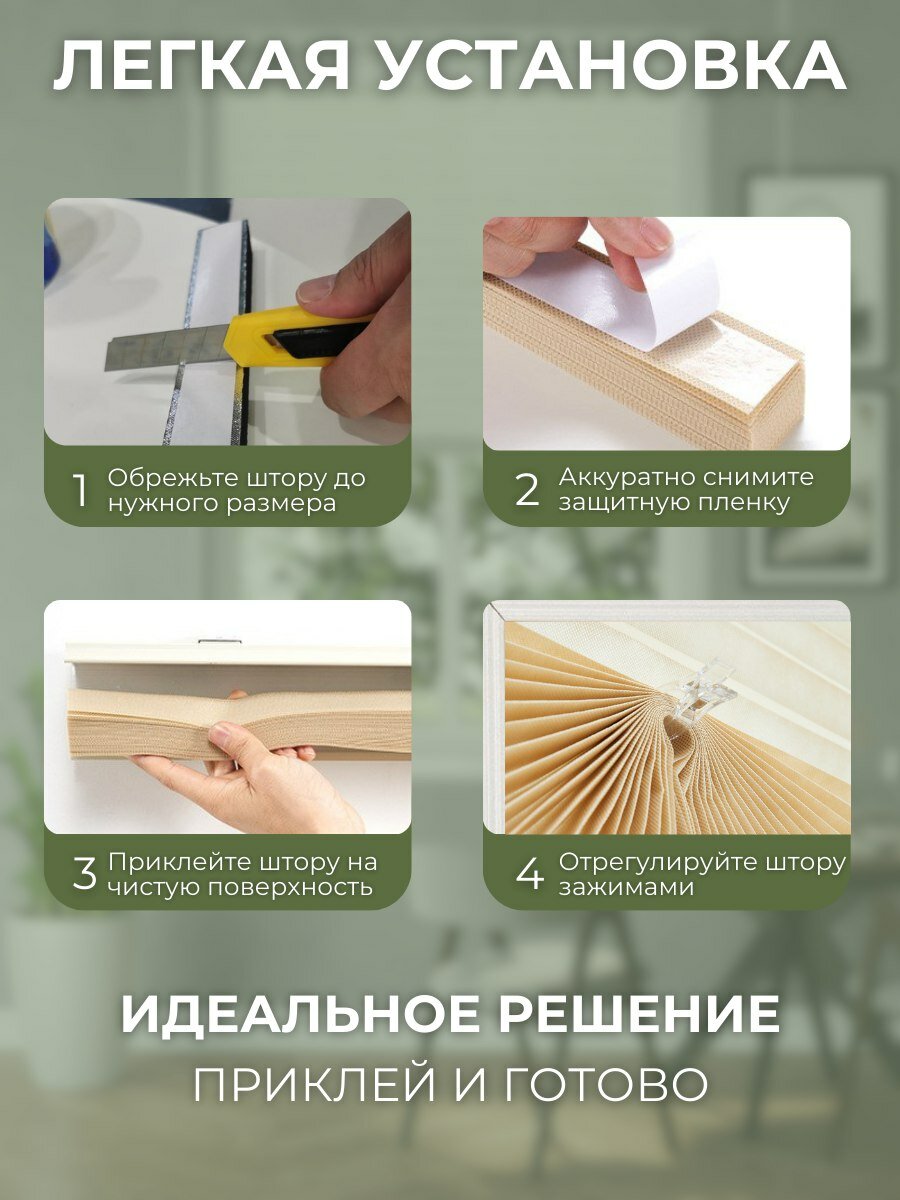 ЛЕГКАЯ УСТАНОВКА

1 Обрежьте штору до нужного размера

2 Аккуратно снимите защитную пленку

3 Приклейте штору на чистую поверхность

4 Отрегулируйте штору зажимами

ИДЕАЛЬНОЕ РЕШЕНИЕ
ПРИКЛЕЙ И ГОТОВО