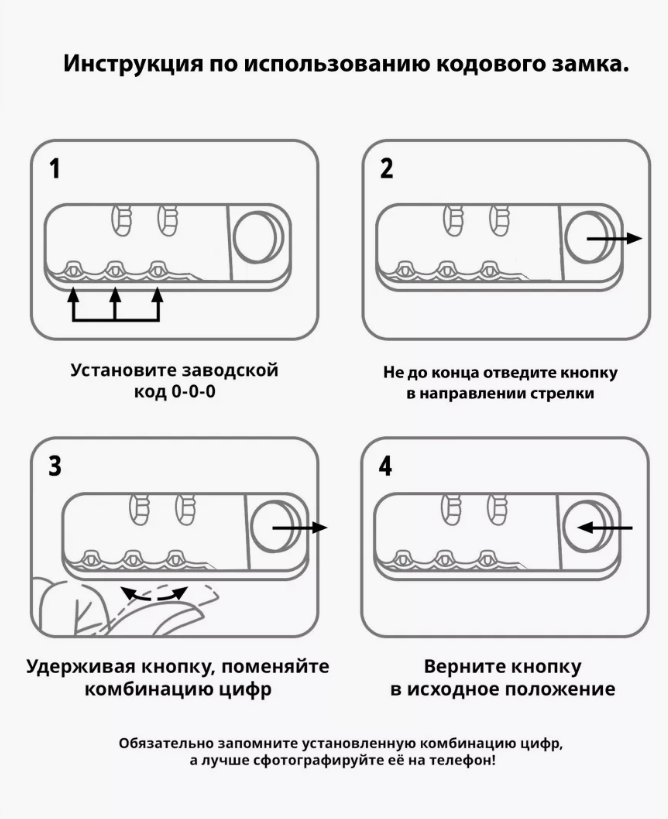 Инструкция по использованию кодового замка.

1

Установите заводской код 0-0-0

2

Не до конца отведите кнопку в направлении стрелки

3

Удерживая кнопку, поменяйте комбинацию цифр

4

Верните кнопку в исходное положение

Обязательно запомните установленную комбинацию цифр, а лучше сфотографируйте её на телефон!