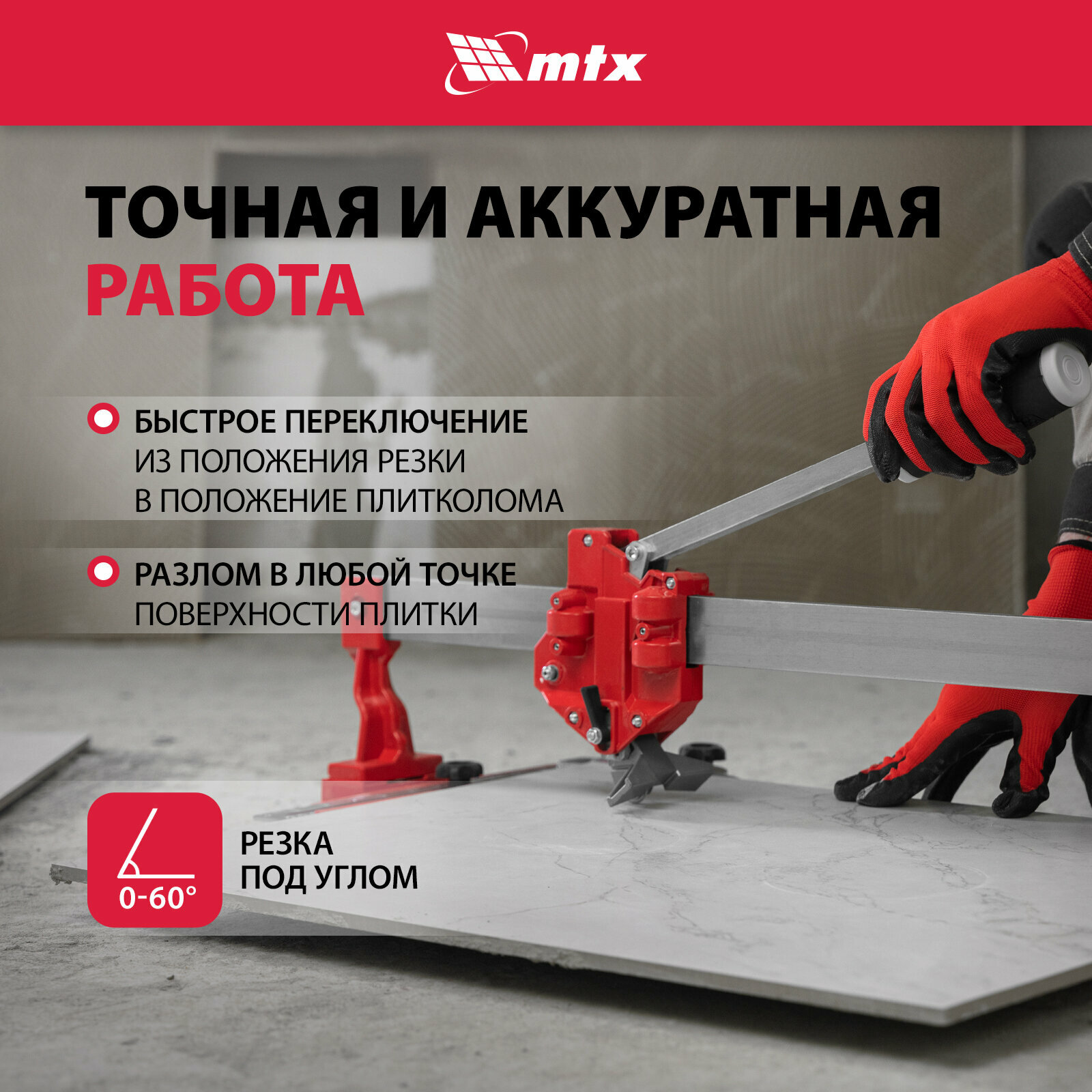 mtx

ТОЧНАЯ И АККУРАТНАЯ РАБОТА

БЫСТРОЕ ПЕРЕКЛЮЧЕНИЕ ИЗ ПОЛОЖЕНИЯ РЕЗКИ В ПОЛОЖЕНИЕ ПЛИТКОЛОМА

РАЗЛОМ В ЛЮБОЙ ТОЧКЕ ПОВЕРХНОСТИ ПЛИТКИ

0-60°

РЕЗКА ПОД УГЛОМ