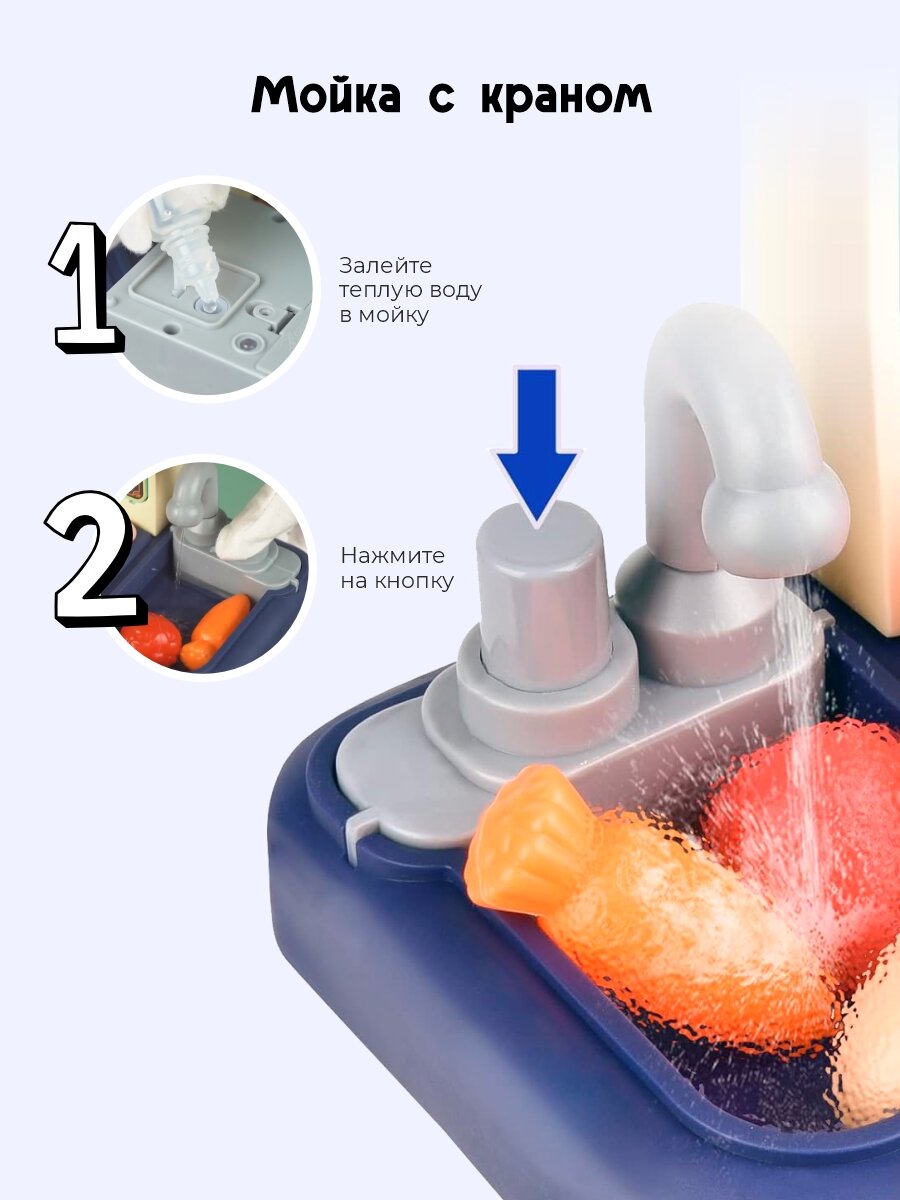 Мойка с краном

1

Залейте теплую воду в мойку

2

Нажмите на кнопку