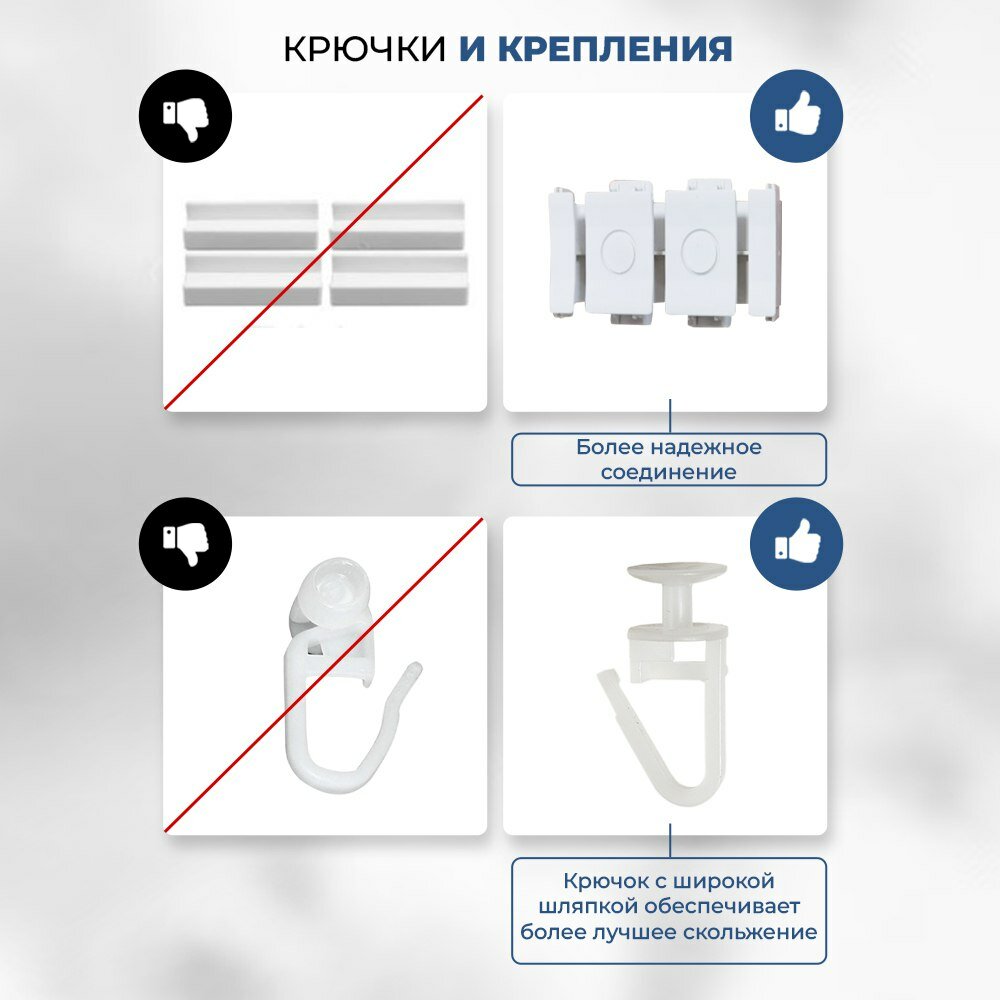 КРЮЧКИ И КРЕПЛЕНИЯ

Более надежное соединение

Крючок с широкой шляпкой обеспечивает более лучшее скольжение