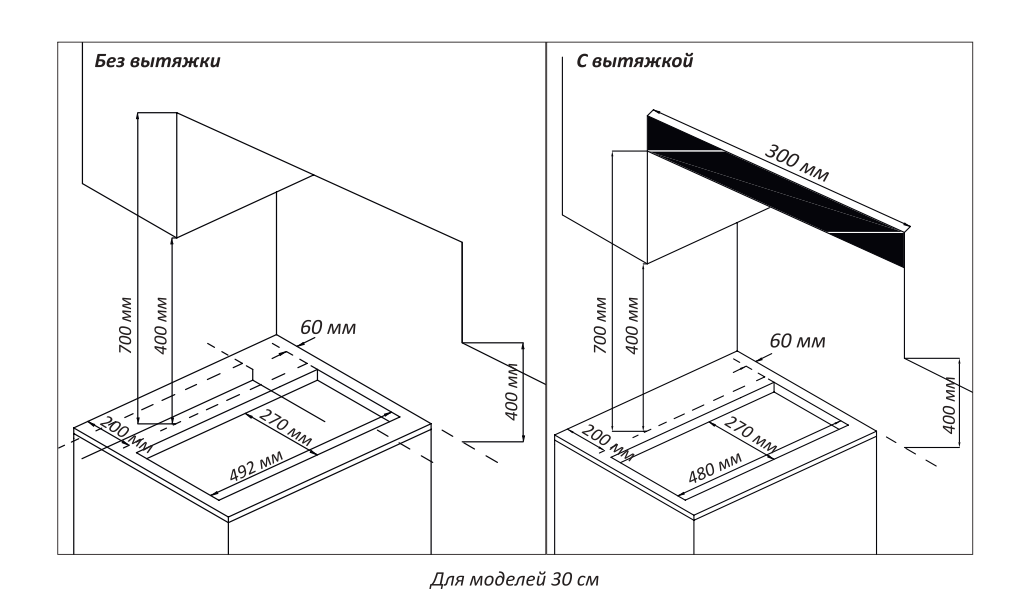 Без вытяжки

700 мм
400 мм
60 мм
400 мм
200 мм
270 мм
492 мм

С вытяжкой

300 мм
700 мм
400 мм
60 мм
400 мм
200 мм
270 мм
480 мм

Для моделей 30 см