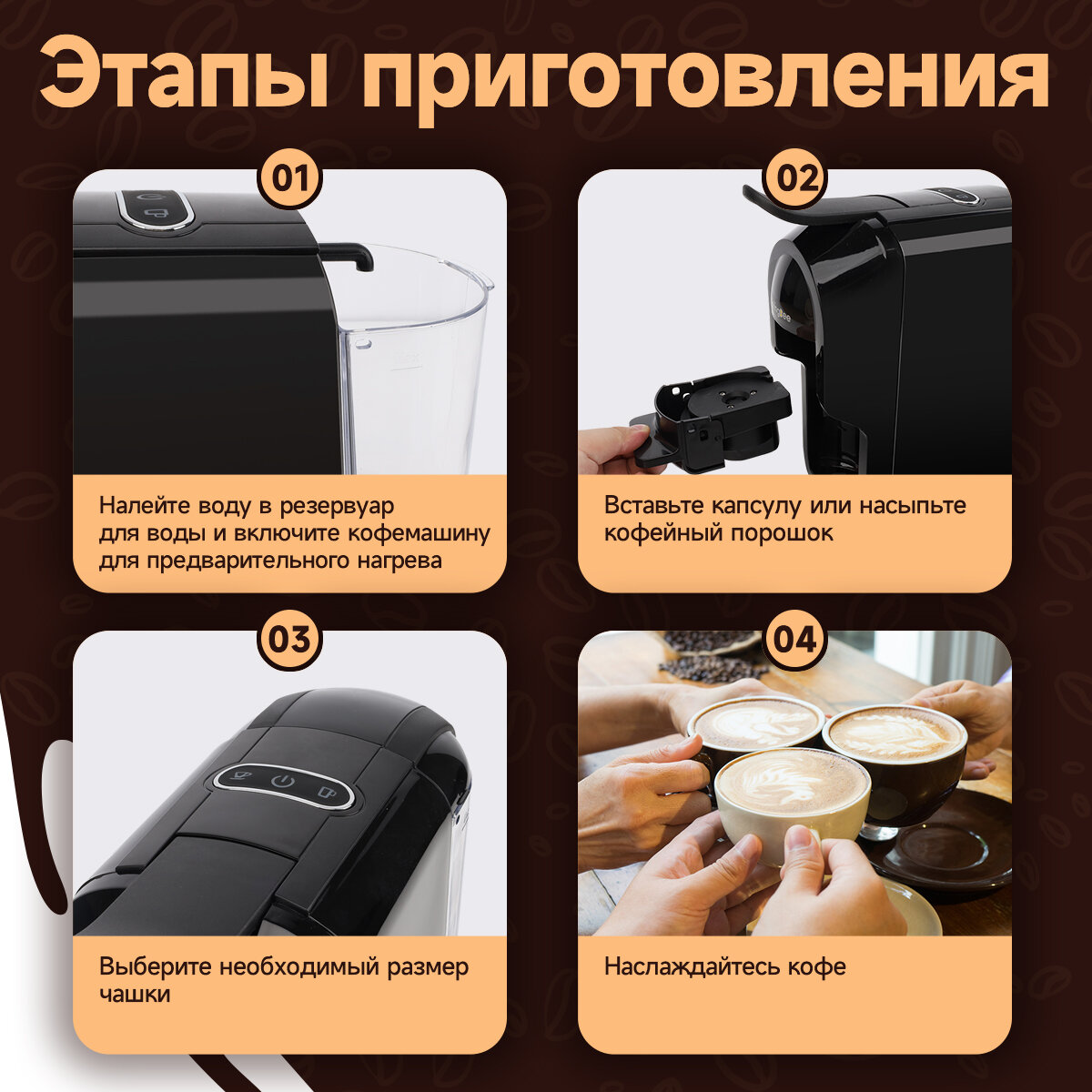 Этапы приготовления

01

Налейте воду в резервуар для воды и включите кофемашину для предварительного нагрева

02

Вставьте капсулу или насыпьте кофейный порошок

03

Выберите необходимый размер чашки

04

Наслаждайтесь кофе