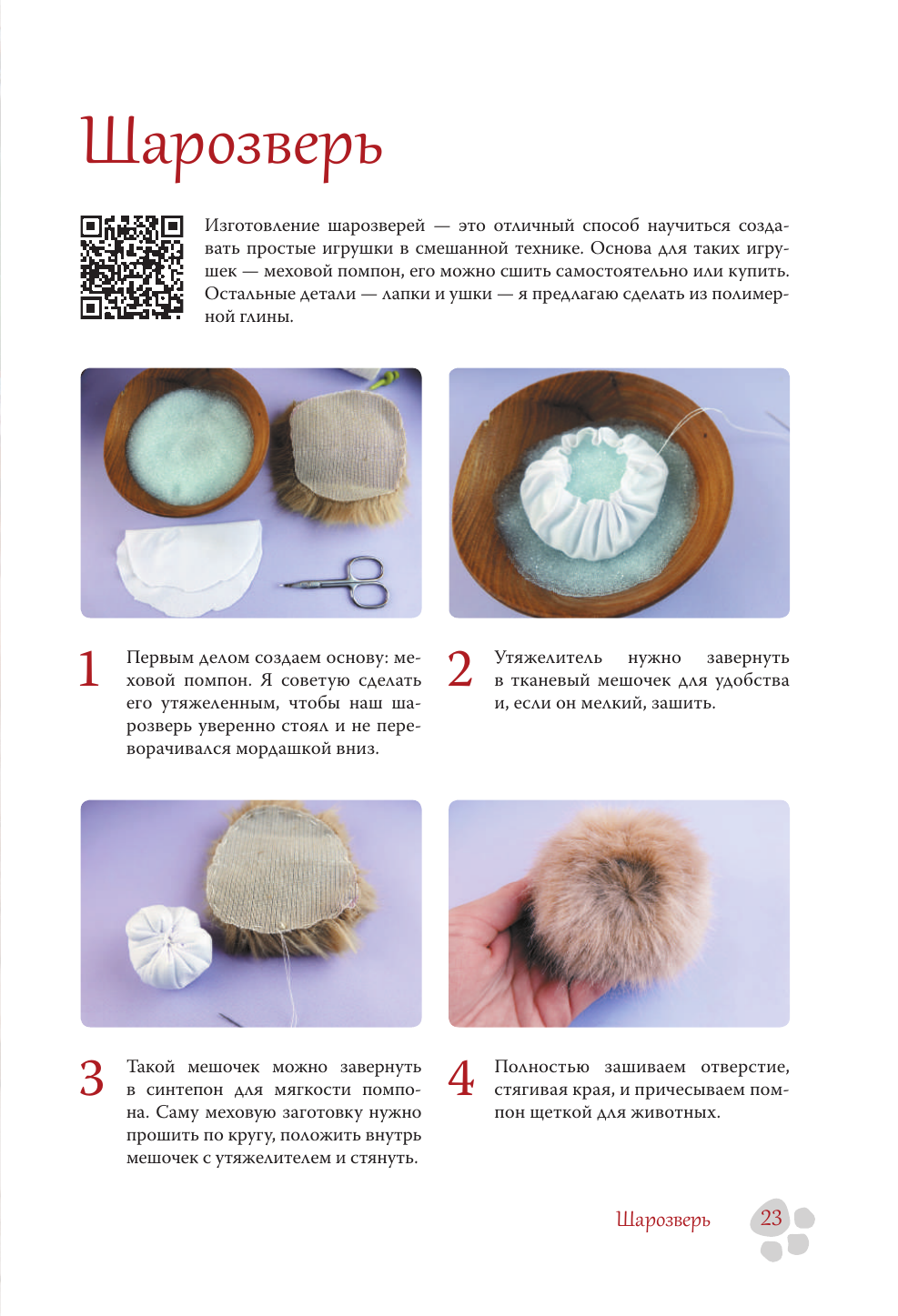 Шарозверь

Изготовление шарозверей — это отличный способ научиться создавать простые игрушки в смешанной технике. Основа для таких игрушек — меховой помпон, его можно сшить самостоятельно или купить. Остальные детали — лапки и ушки — я предлагаю сделать из полимерной глины.

1 Первым делом создаем основу: меховой помпон. Я советую сделать его утяжеленным, чтобы наш шарозверь уверенно стоял и не переворачивался мордашкой вниз.

2 Утяжелитель нужно завернуть в тканевый мешочек для удобства и, если он мелкий, зашить.

3 Такой мешочек можно завернуть в синтепон для мягкости помпона. Саму меховую заготовку нужно прошить по кругу, положить внутрь мешочек с утяжелителем и стянуть.

4 Полностью зашиваем отверстие, стягивая края, и причесываем помпон щеткой для животных.

Шарозверь 23